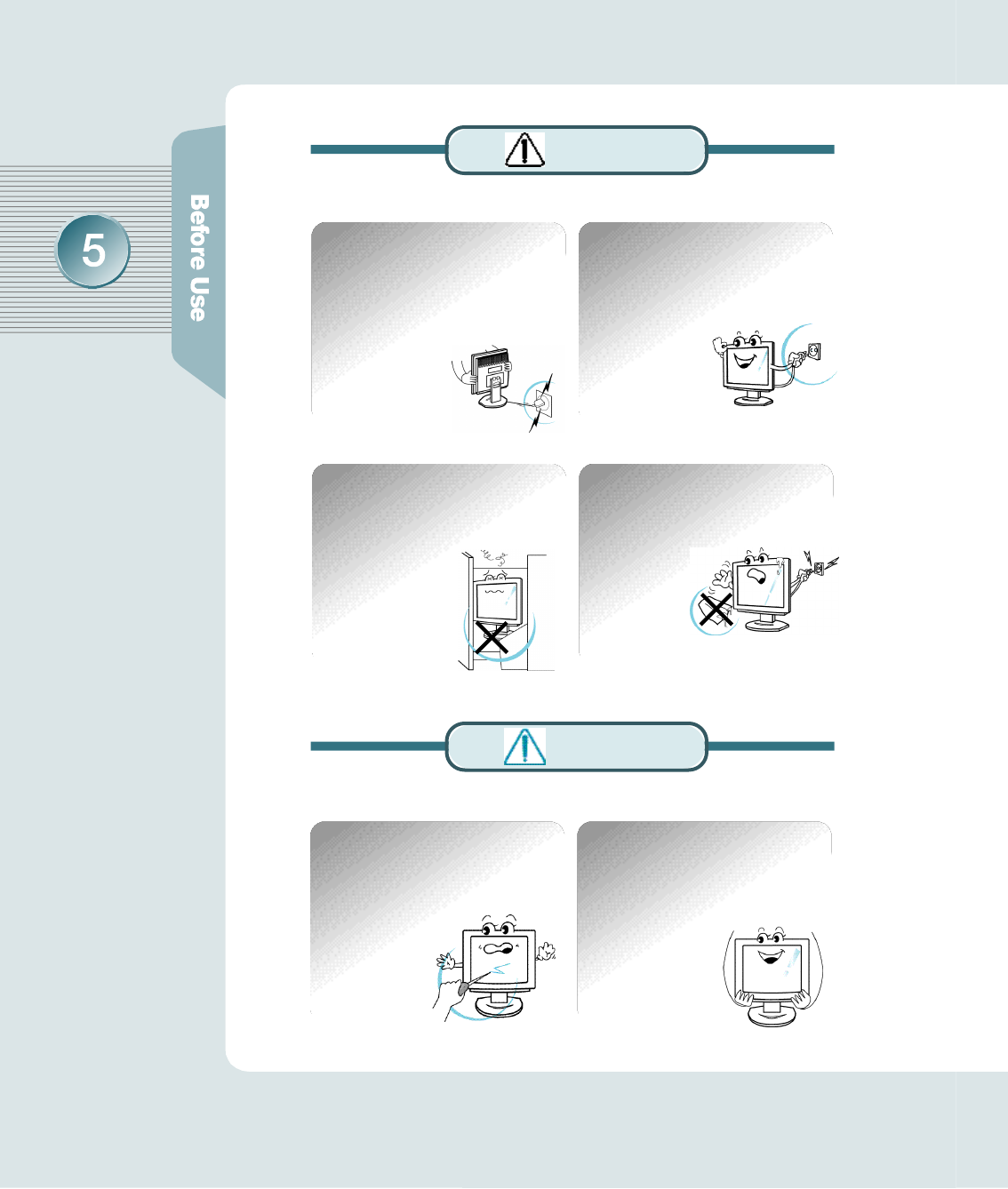 5

Before Use