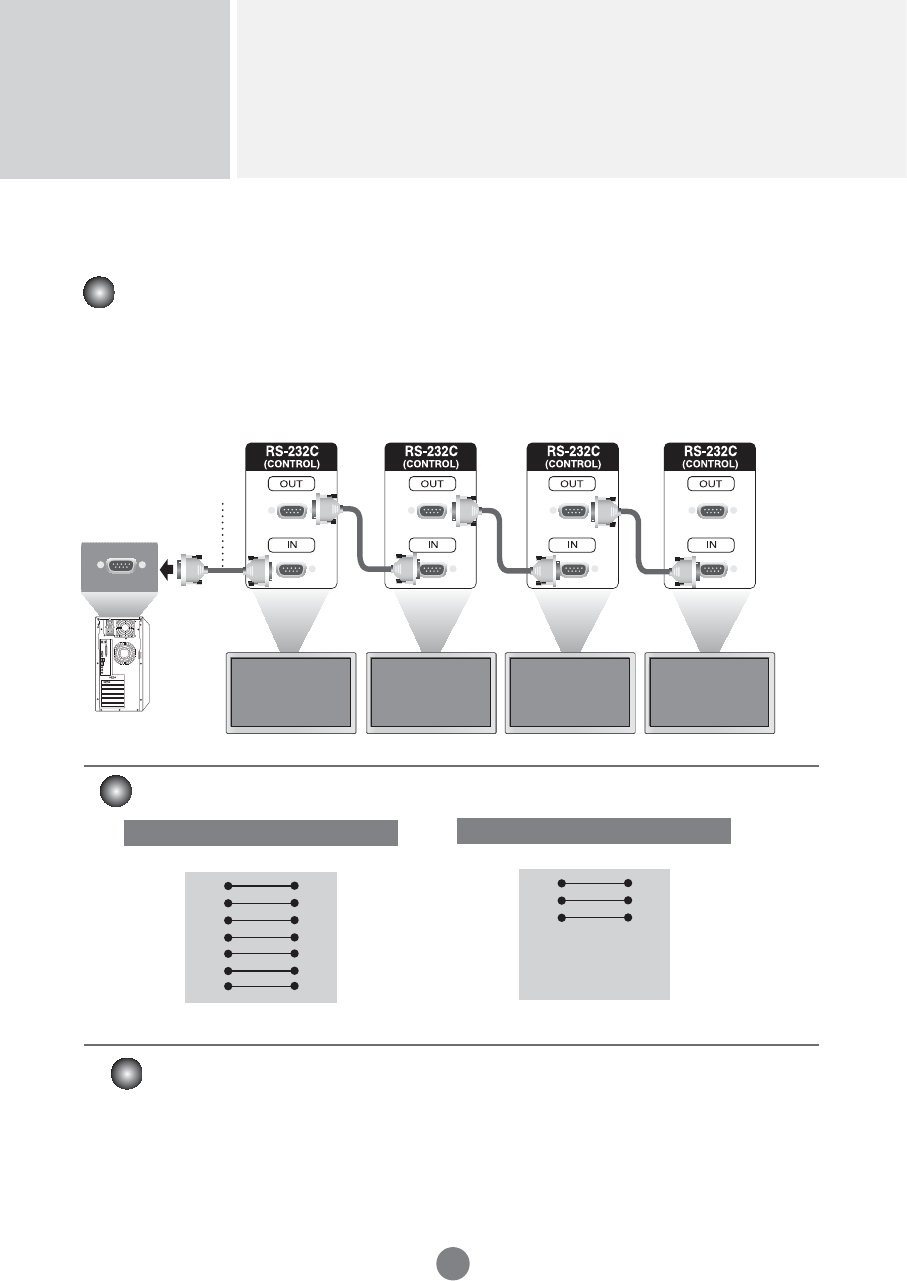 RS-232C
(CONTROL)
OUT
IN

RS-232C
(CONTROL)
OUT
IN

RS-232C
(CONTROL)
OUT
IN

RS-232C
(CONTROL)
OUT
IN