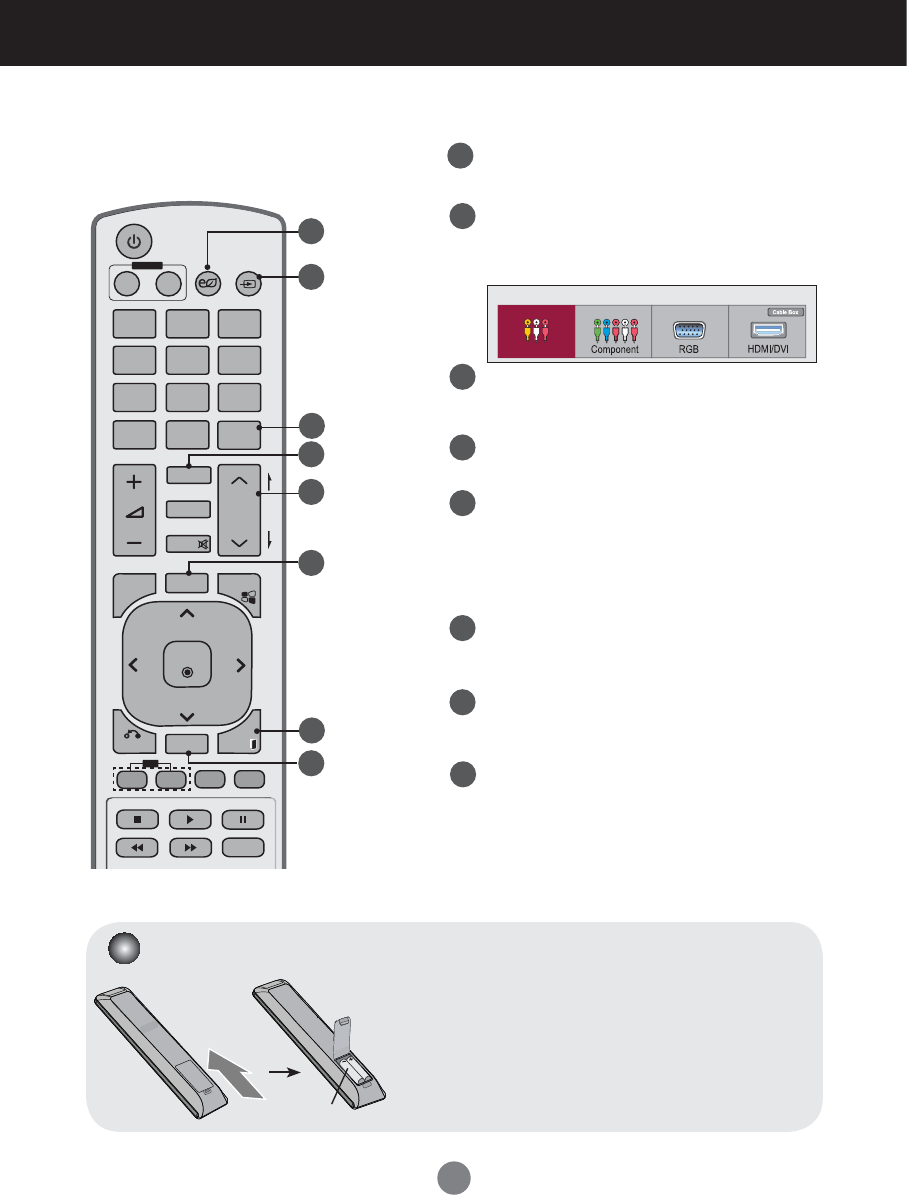 Component

RGB

Cable Box

HDMI/DVI