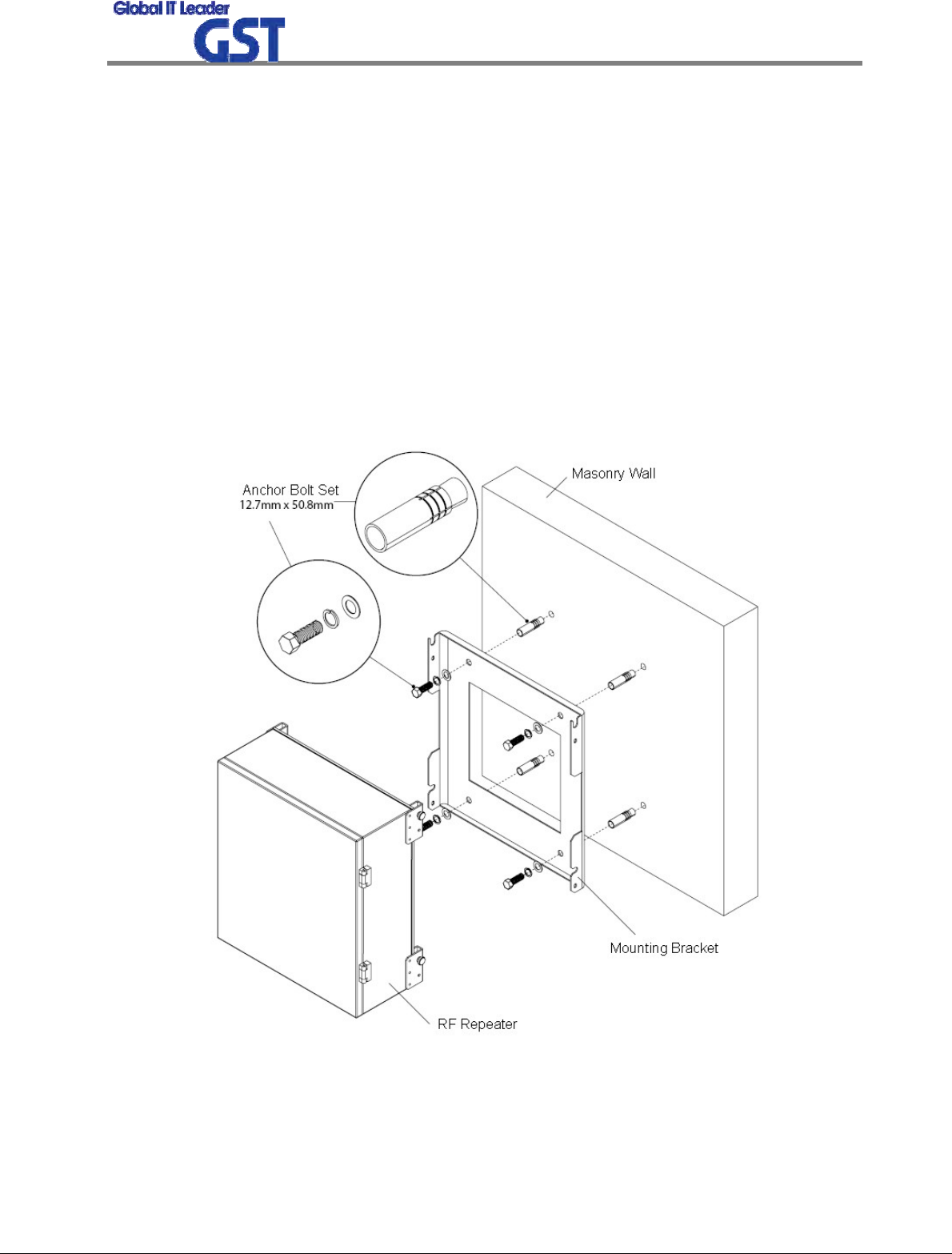 Global IT Leader
GST

Anchor Bolt Set
12.7mm x 50.8mm

Masonry Wall

Mounting Bracket

RF Repeater