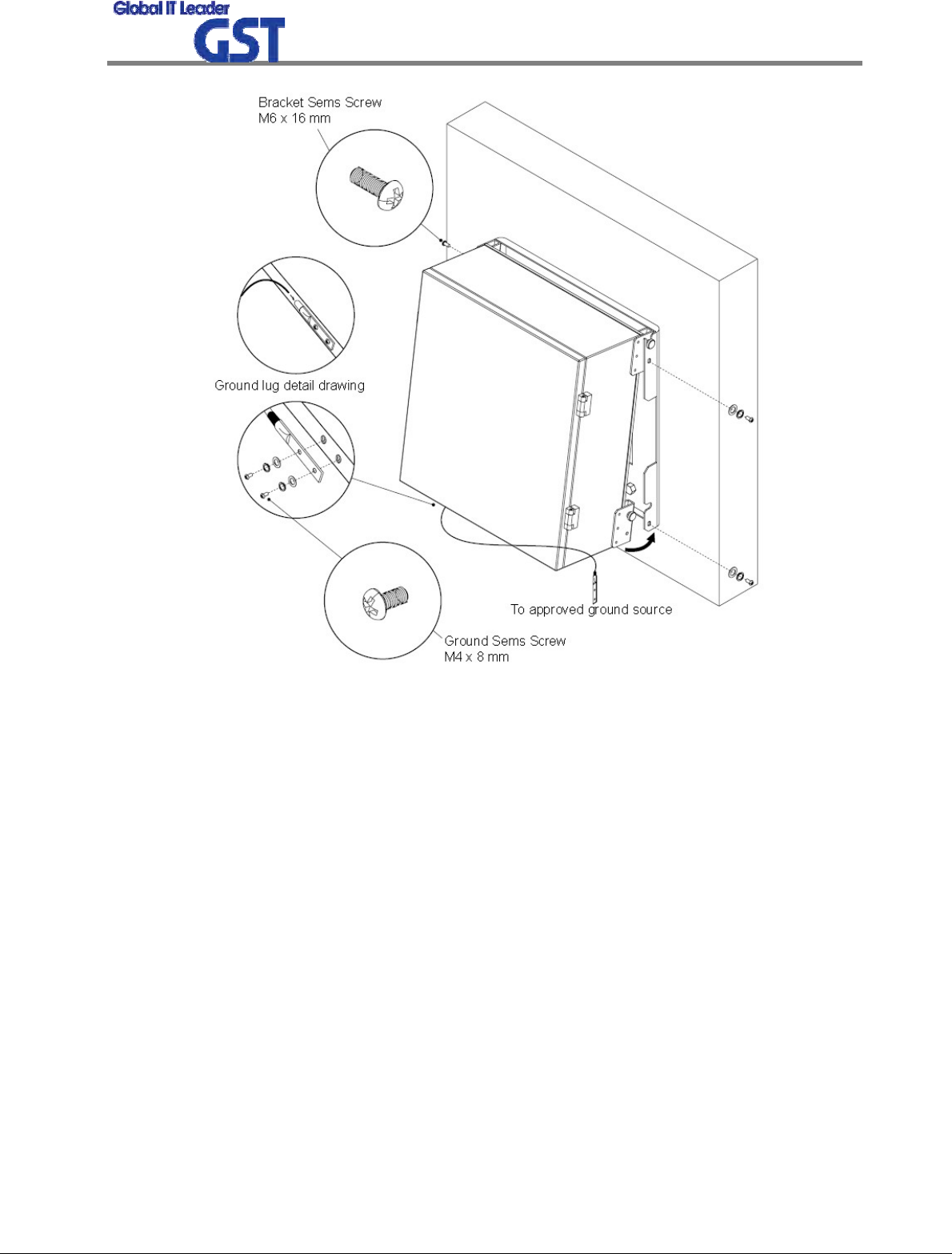 Global IT Leader
GST

Bracket Sems Screw
M6 x 16 mm

Ground lug detail drawing

To approved ground source

Ground Sems Screw
M4 x 8 mm