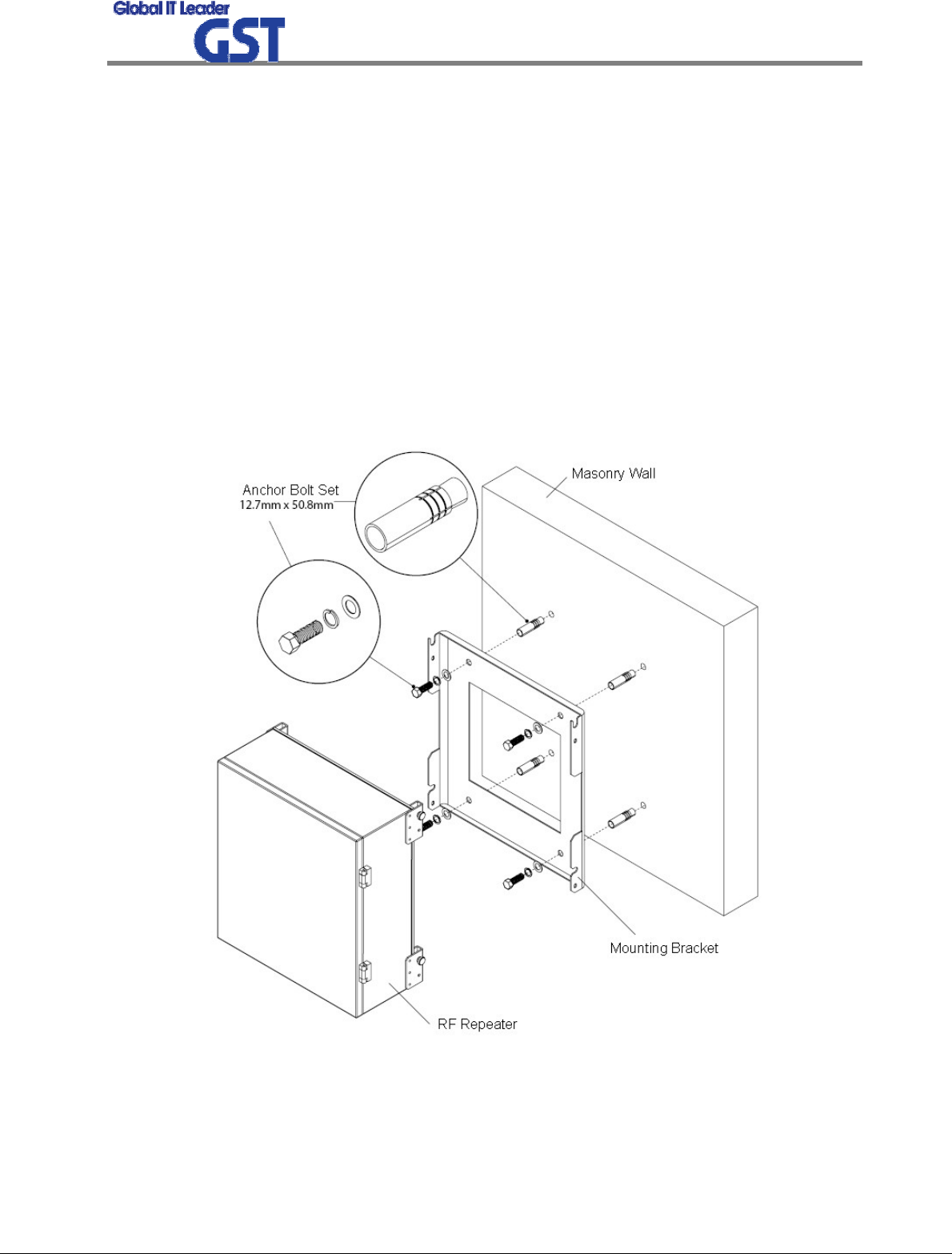 Global IT Leader
GST

Anchor Bolt Set
12.7mm x 50.8mm

Masonry Wall

Mounting Bracket

RF Repeater