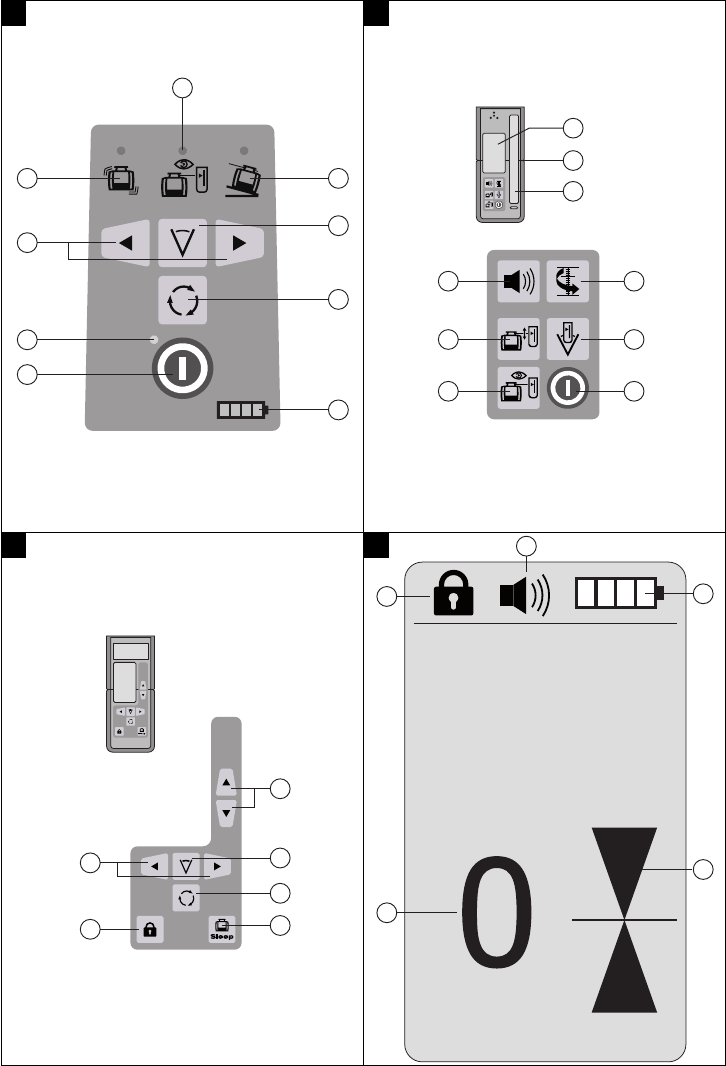 Sleep

0