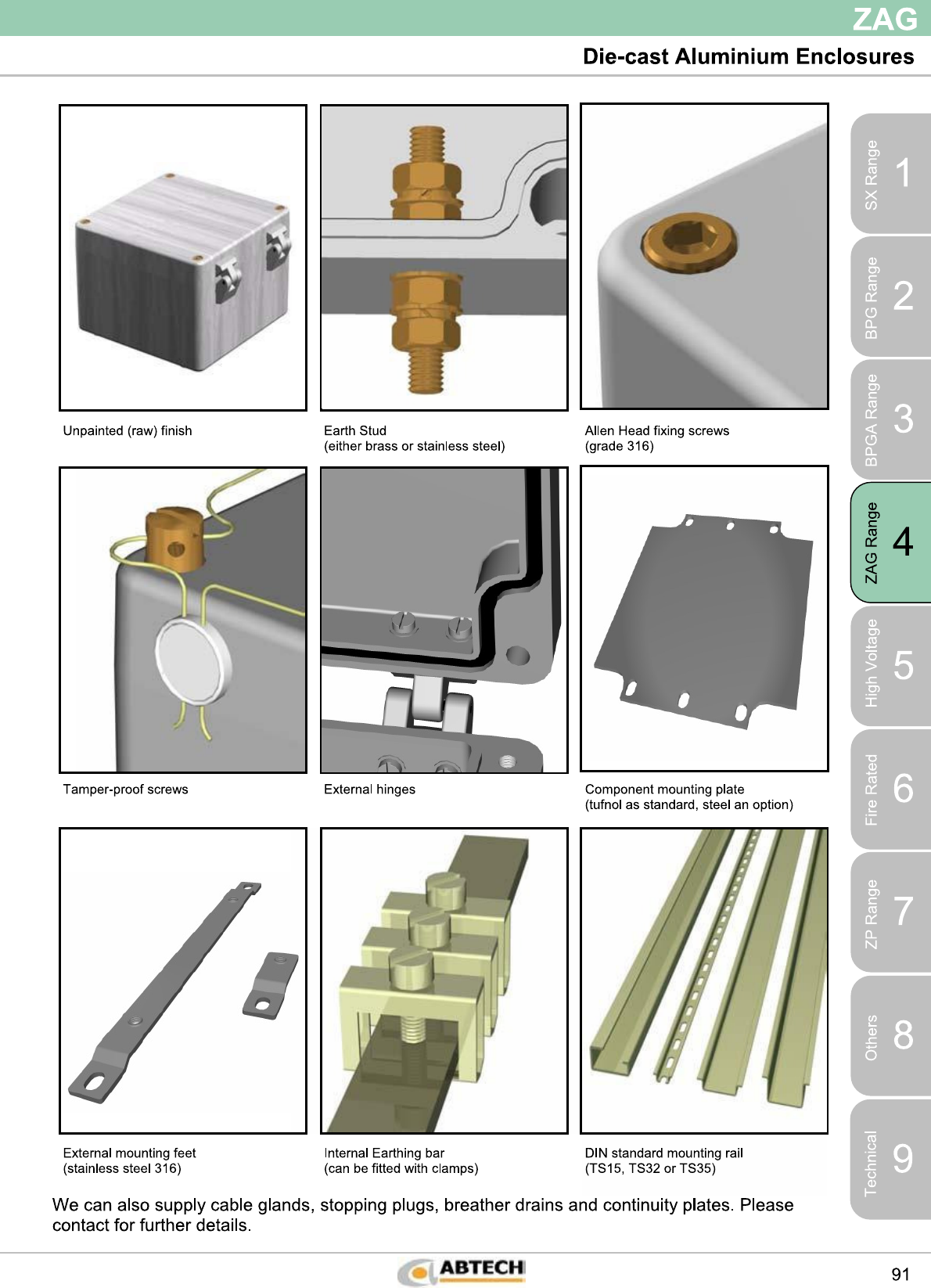 ZAG

Die-cast Aluminium Enclosures

Unpainted (raw) finish

Earth Stud
(either brass or stainless steel)

Allen Head fixing screws
(grade 316)

Tamper-proof screws

External hinges

Component mounting plate
(tufnol as standard, steel an option)

External mounting feet
(stainless steel 316)

Internal Earthing bar
(can be fitted with clamps)

DIN standard mounting rail
(TS15, TS32 or TS35)

We can also supply cable glands, stopping plugs, breather drains and continuity plates. Please contact for further details.

SX Range 1
BPG Range 2
BPGA Range 3
ZAG Range 4
High Voltage 5
Fire Rated 6
ZP Range 7
Others 8
Technical 9

ABTECH

91