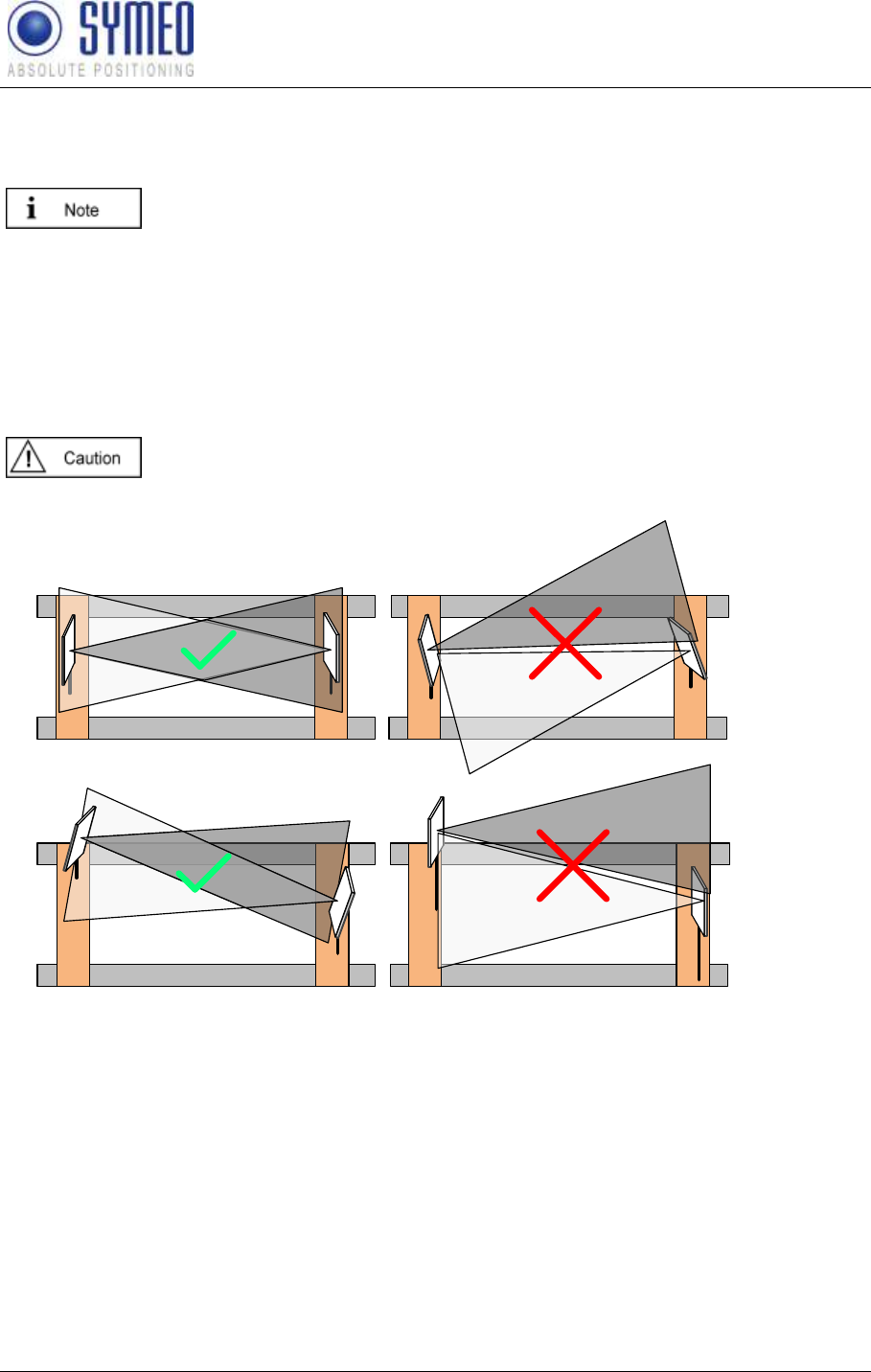 SYMEO
ABSOLUTE POSITIONING

Note

Caution