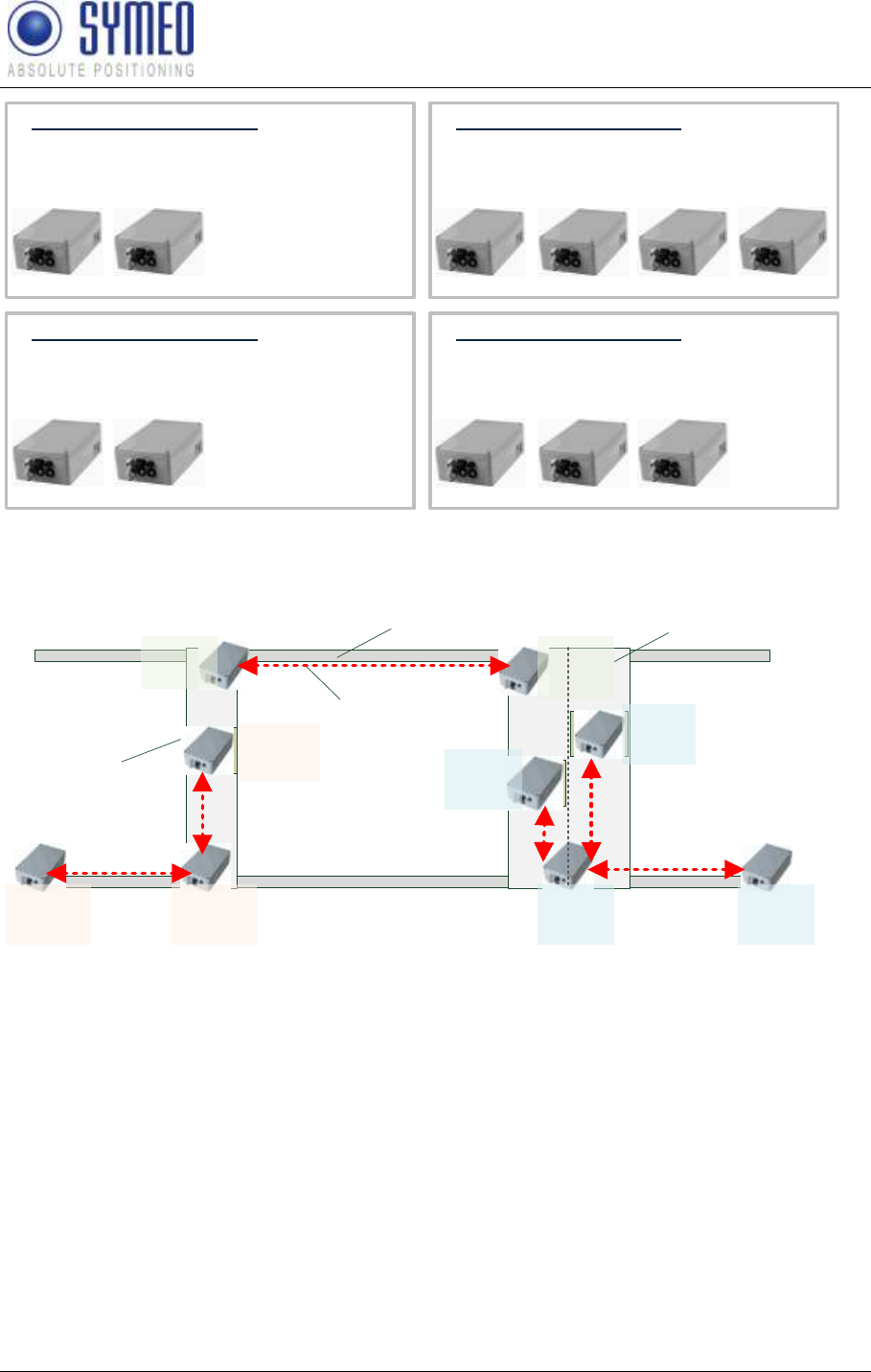 SYMEO
ABSOLUTE POSITIONING