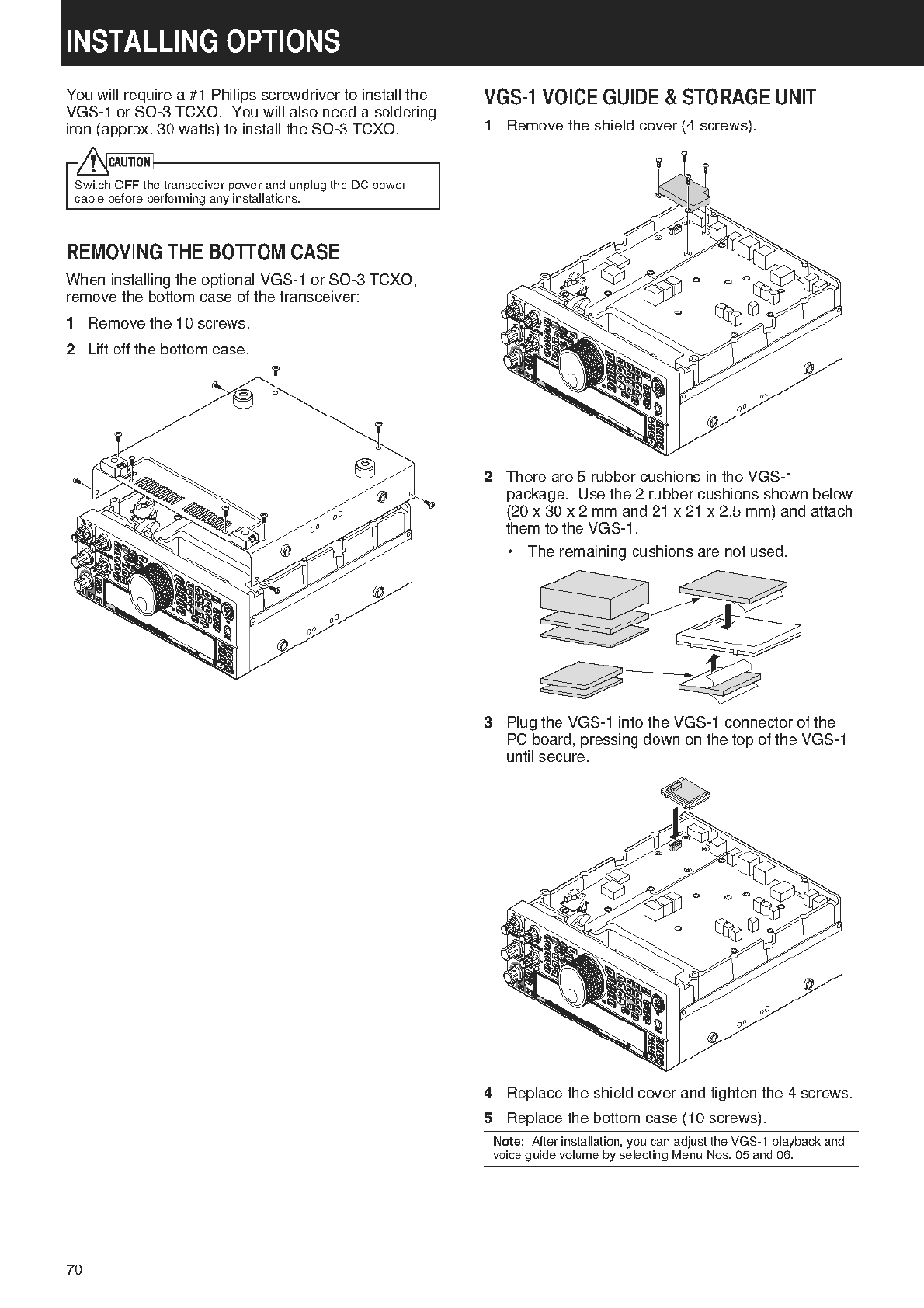 INSTALLING OPTIONS

You will require a #1 Philips screwdriver to install the VGS-1 or SO-3 TCXO. You will also need a soldering iron (approx. 30 watts) to install the SO-3 TCXO.

CAUTION

Switch OFF the transceiver power and unplug the DC power cable before performing any installations.

REMOVING THE BOTTOM CASE

When installing the optional VGS-1 or SO-3 TCXO, remove the bottom case of the transceiver:

1 Remove the 10 screws.

2 Lift off the bottom case.

VGS-1 VOICE GUIDE & STORAGE UNIT

1 Remove the shield cover (4 screws).

2 There are 5 rubber cushions in the VGS-1 package. Use the 2 rubber cushions shown below (20 x 30 x 2 mm and 21 x 21 x 2.5 mm) and attach them to the VGS-1.

• The remaining cushions are not used.

3 Plug the VGS-1 into the VGS-1 connector of the PC board, pressing down on the top of the VGS-1 until secure.

4 Replace the shield cover and tighten the 4 screws.

5 Replace the bottom case (10 screws).

Note: After installation, you can adjust the VGS-1 playback and voice guide volume by selecting Menu Nos. 05 and 06.

70