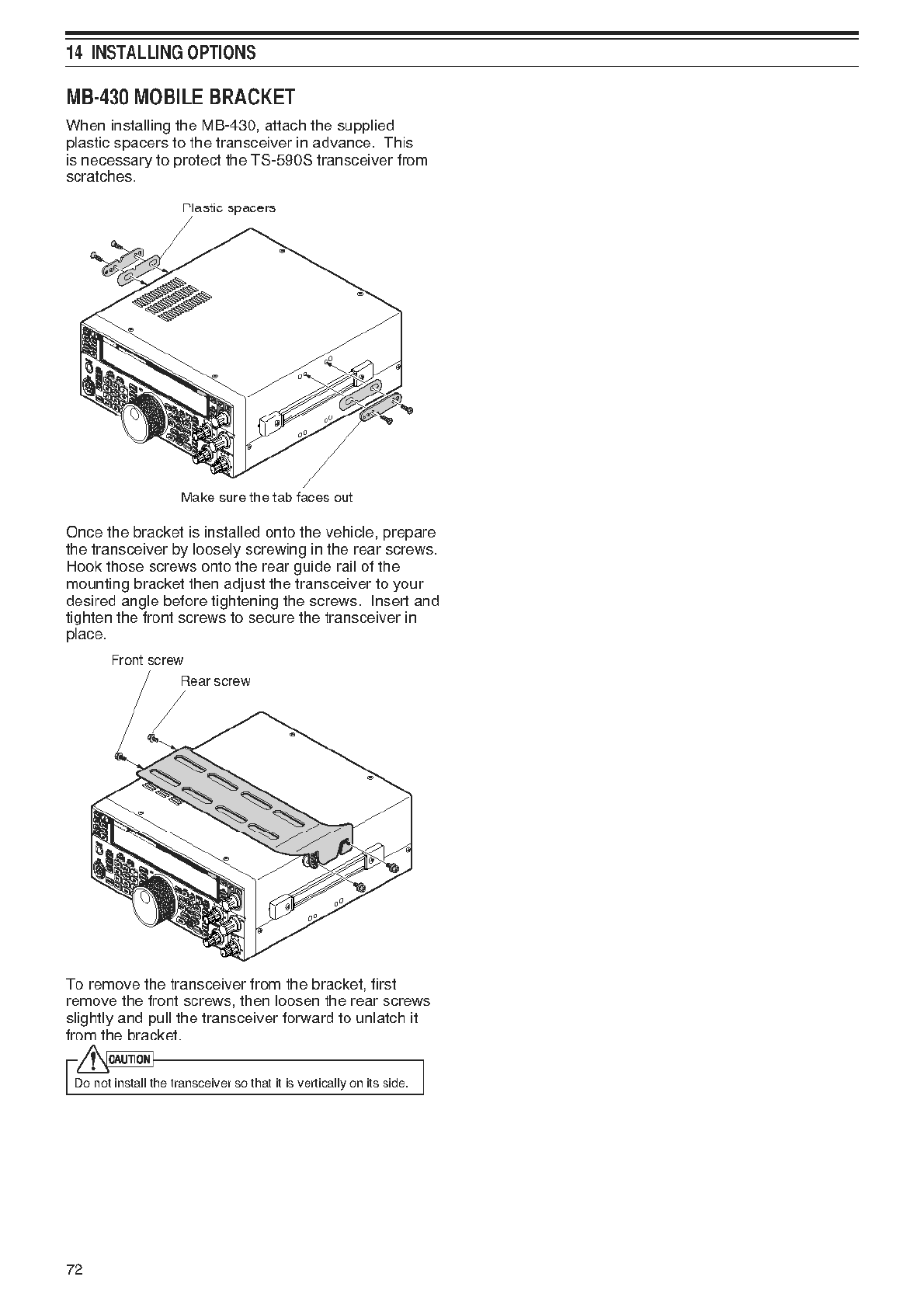 14 INSTALLING OPTIONS

MB-430 MOBILE BRACKET

When installing the MB-430, attach the supplied plastic spacers to the transceiver in advance. This is necessary to protect the TS-590S transceiver from scratches.

Plastic spacers

Make sure the tab faces out

Once the bracket is installed onto the vehicle, prepare the transceiver by loosely screwing in the rear screws. Hook those screws onto the rear guide rail of the mounting bracket then adjust the transceiver to your desired angle before tightening the screws. Insert and tighten the front screws to secure the transceiver in place.

Front screw

Rear screw

To remove the transceiver from the bracket, first remove the front screws, then loosen the rear screws slightly and pull the transceiver forward to unlatch it from the bracket.

CAUTION

Do not install the transceiver so that it is vertically on its side.

72