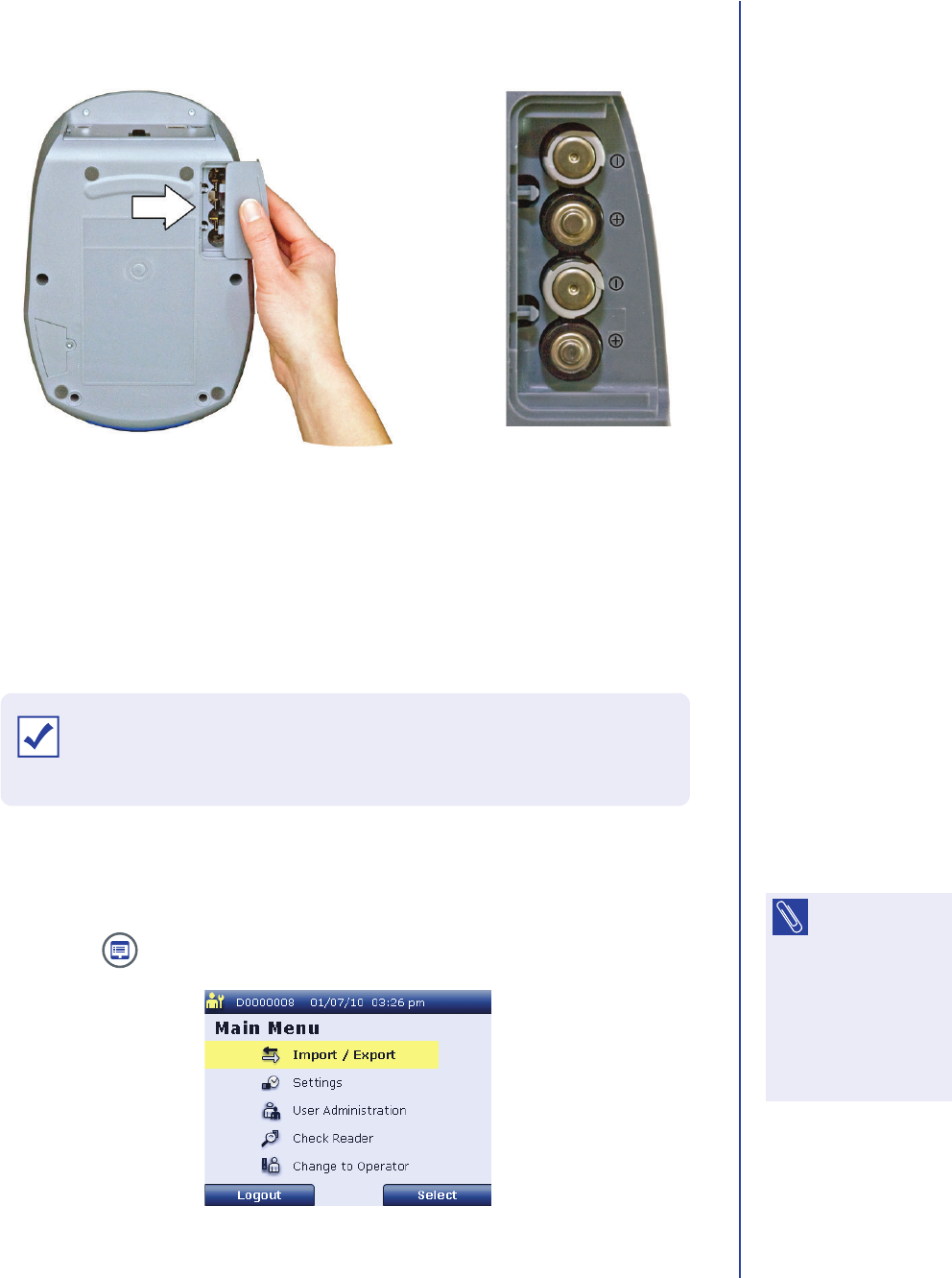 D0000008 01/07/10 03:26 pm

Main Menu

Import / Export

Settings

User Administration

Check Reader

Change to Operator

Logout

Select