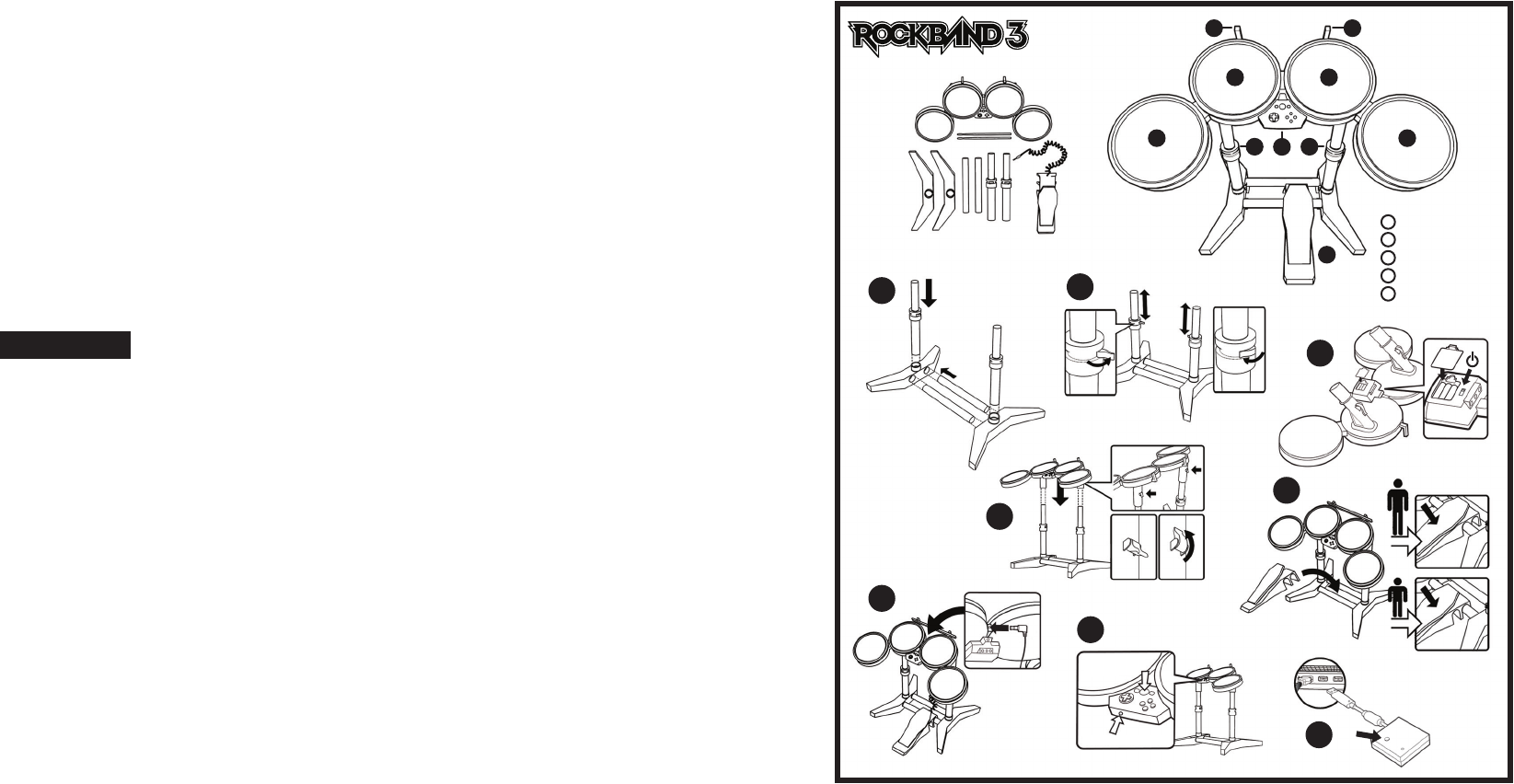 ROCKBAND 3