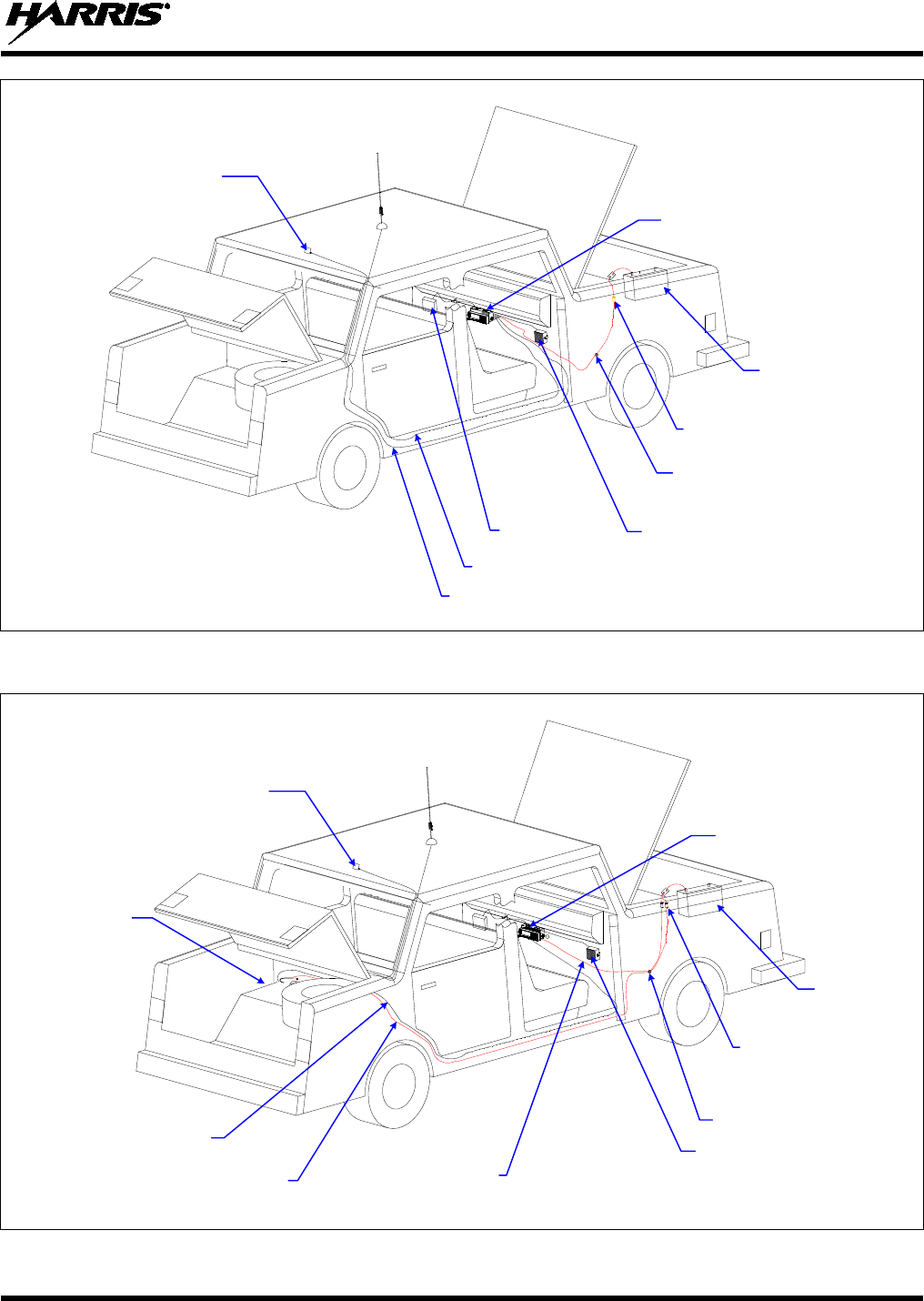 HARRIS®