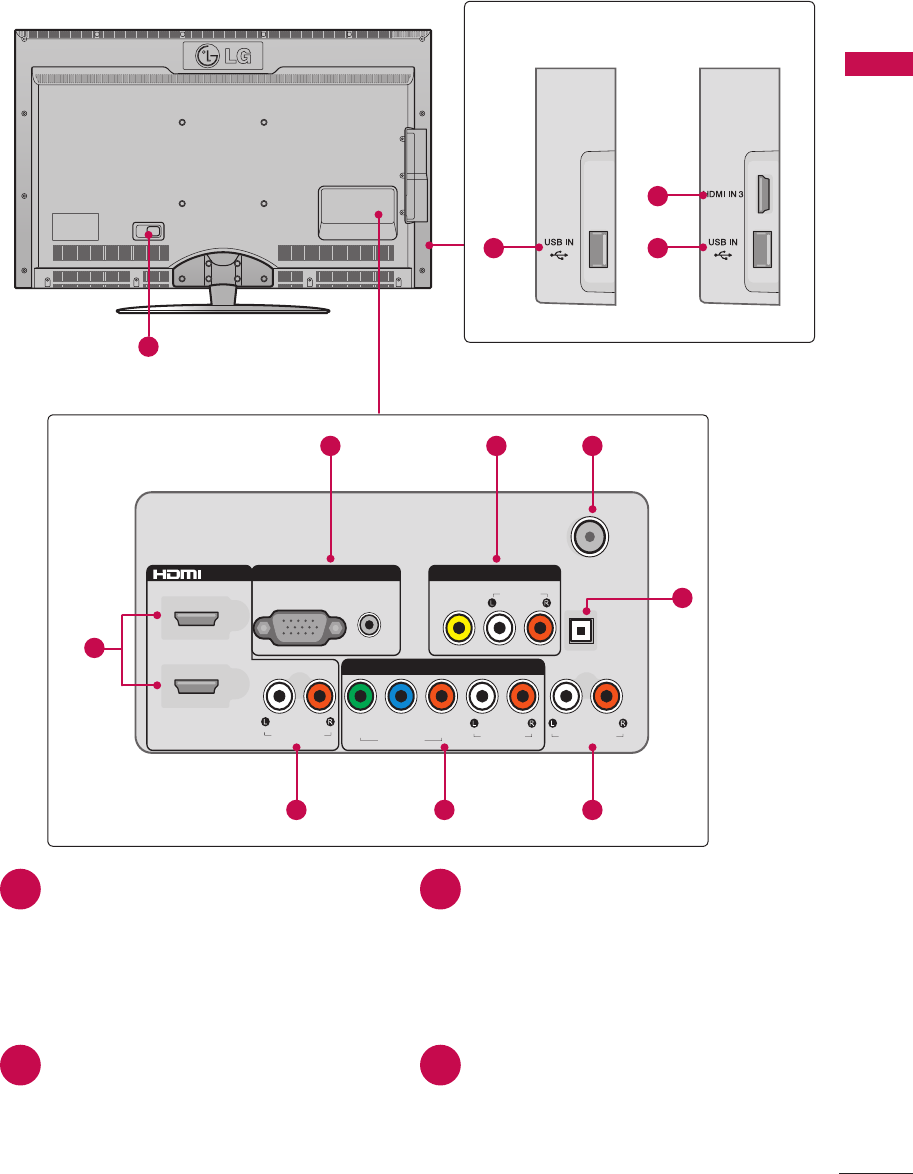 LG

USB IN

HDMI IN 3
USB IN

HDMI
L R
L R
L R
L R