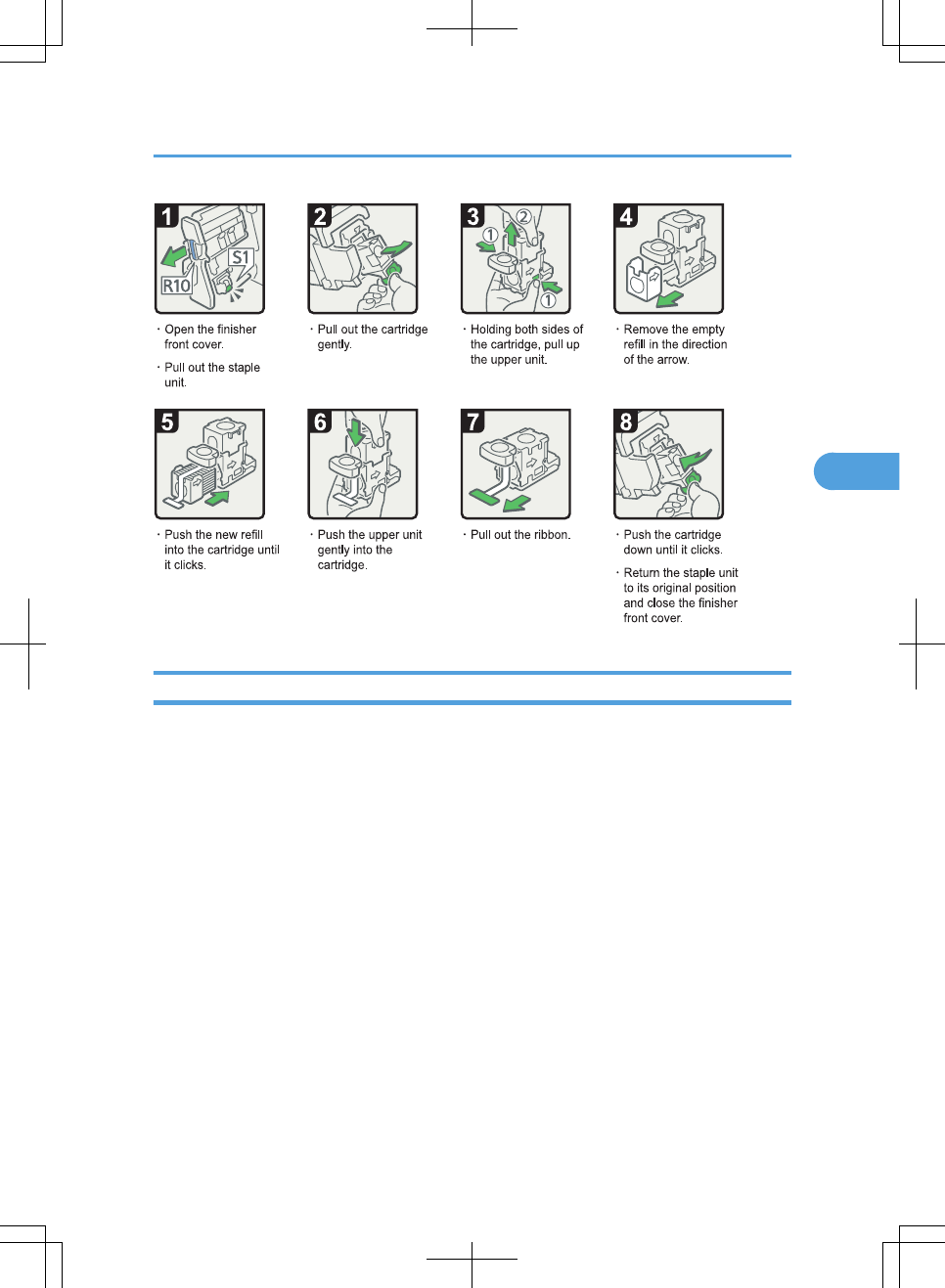 1

S1

R10

· Open the finisher front cover.

· Pull out the staple unit.

2

· Pull out the cartridge gently.

3

①

②

①

· Holding both sides of the cartridge, pull up the upper unit.

4

· Remove the empty refill in the direction of the arrow.

5

· Push the new refill into the cartridge until it clicks.

6

· Push the upper unit gently into the cartridge.

7

· Pull out the ribbon.

8

· Push the cartridge down until it clicks.

· Return the staple unit to its original position and close the finisher front cover.