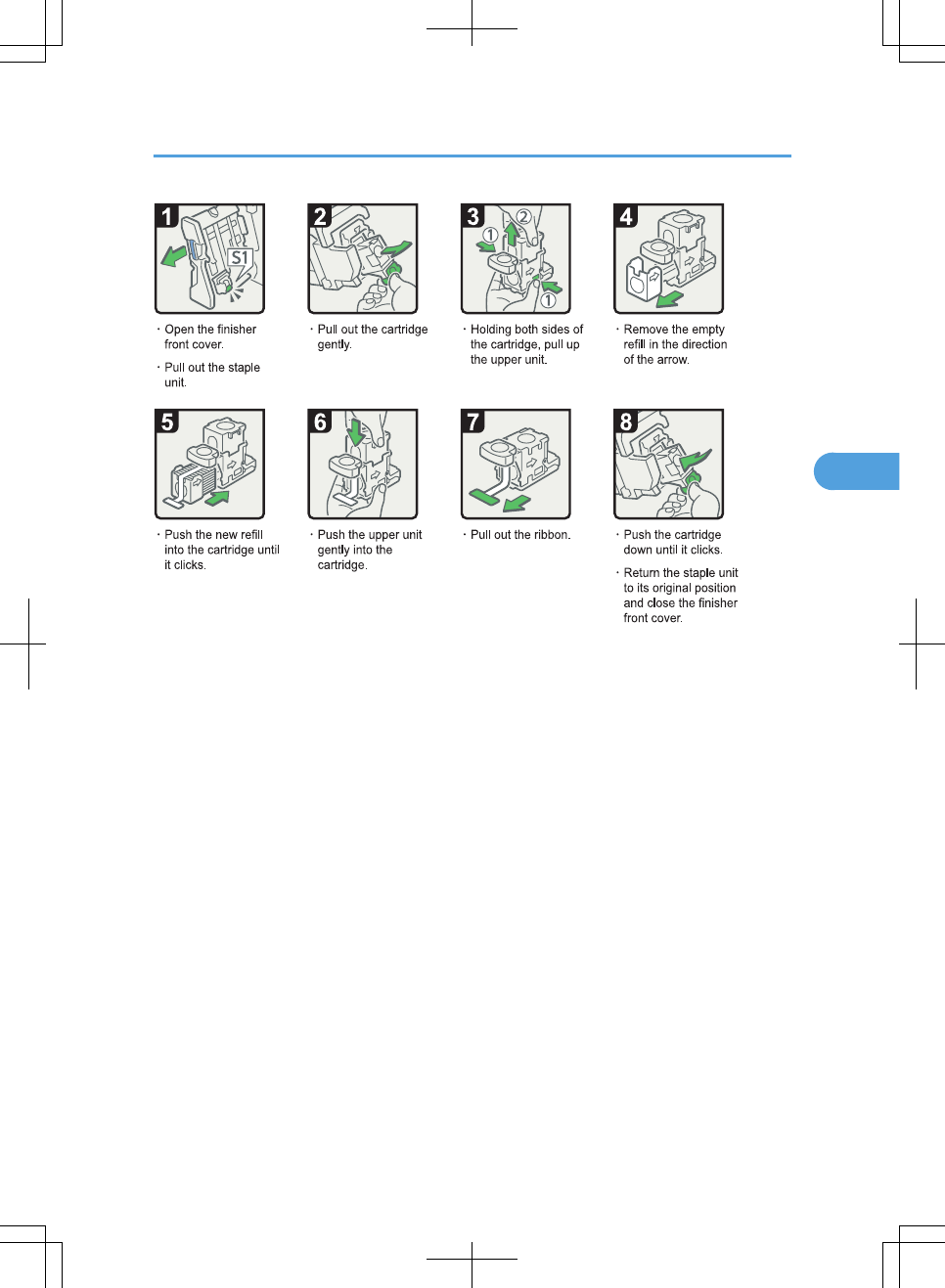 1
S1

· Open the finisher front cover.

· Pull out the staple unit.

2

· Pull out the cartridge gently.

3
①
②
①

· Holding both sides of the cartridge, pull up the upper unit.

4

· Remove the empty refill in the direction of the arrow.

5

· Push the new refill into the cartridge until it clicks.

6

· Push the upper unit gently into the cartridge.

7

· Pull out the ribbon.

8

· Push the cartridge down until it clicks.

· Return the staple unit to its original position and close the finisher front cover.