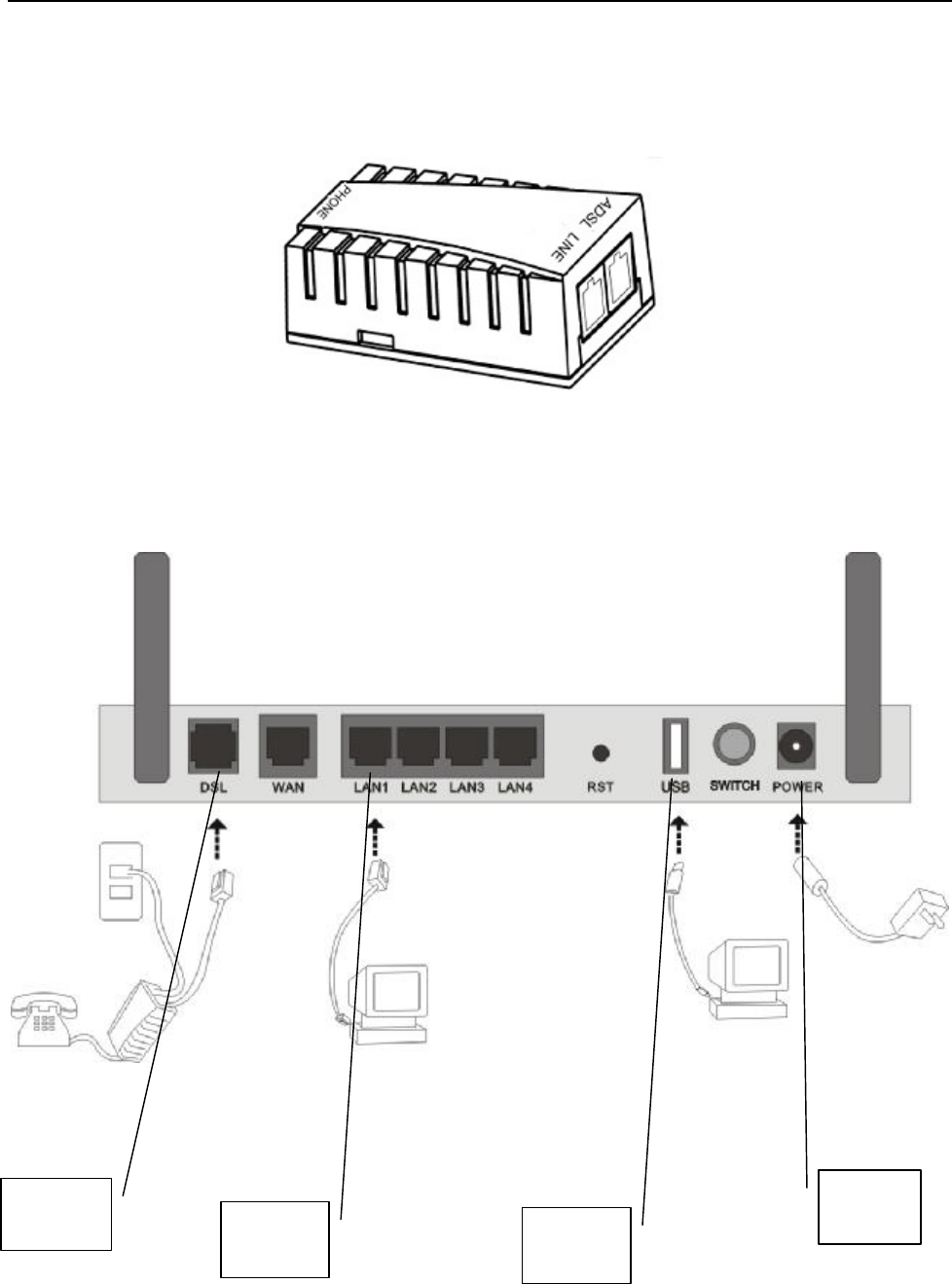 PHONE

ADSL LINE

DSL

WAN

LAN1

LAN2

LAN3

LAN4

RST

USB

SWITCH

POWER