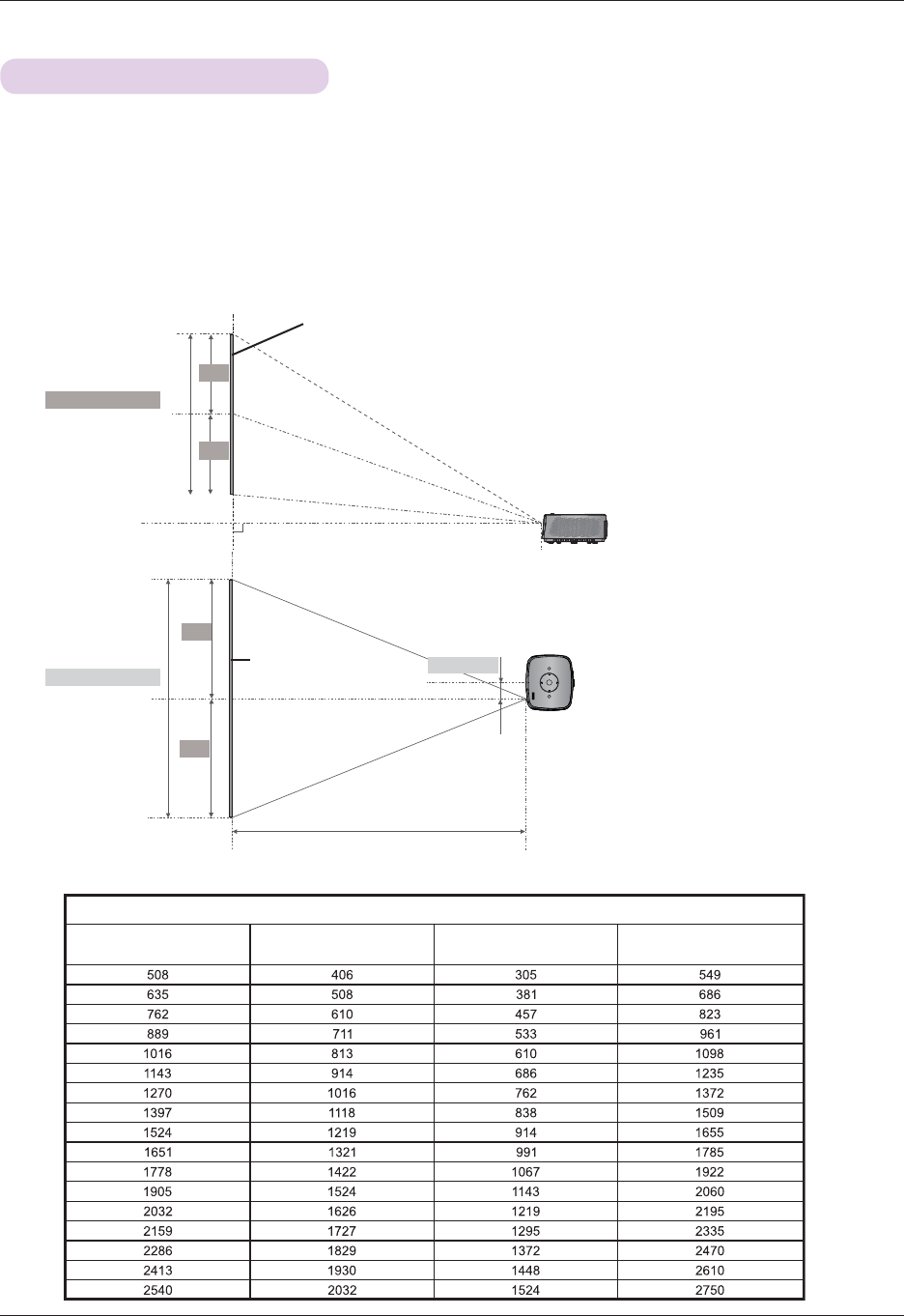 | | | | |
|---|---|---|---|
| 508 | 406 | 305 | 549 |
| 635 | 508 | 381 | 686 |
| 762 | 610 | 457 | 823 |
| 889 | 711 | 533 | 961 |
| 1016 | 813 | 610 | 1098 |
| 1143 | 914 | 686 | 1235 |
| 1270 | 1016 | 762 | 1372 |
| 1397 | 1118 | 838 | 1509 |
| 1524 | 1219 | 914 | 1655 |
| 1651 | 1321 | 991 | 1785 |
| 1778 | 1422 | 1067 | 1922 |
| 1905 | 1524 | 1143 | 2060 |
| 2032 | 1626 | 1219 | 2195 |
| 2159 | 1727 | 1295 | 2335 |
| 2286 | 1829 | 1372 | 2470 |
| 2413 | 1930 | 1448 | 2610 |
| 2540 | 2032 | 1524 | 2750 |