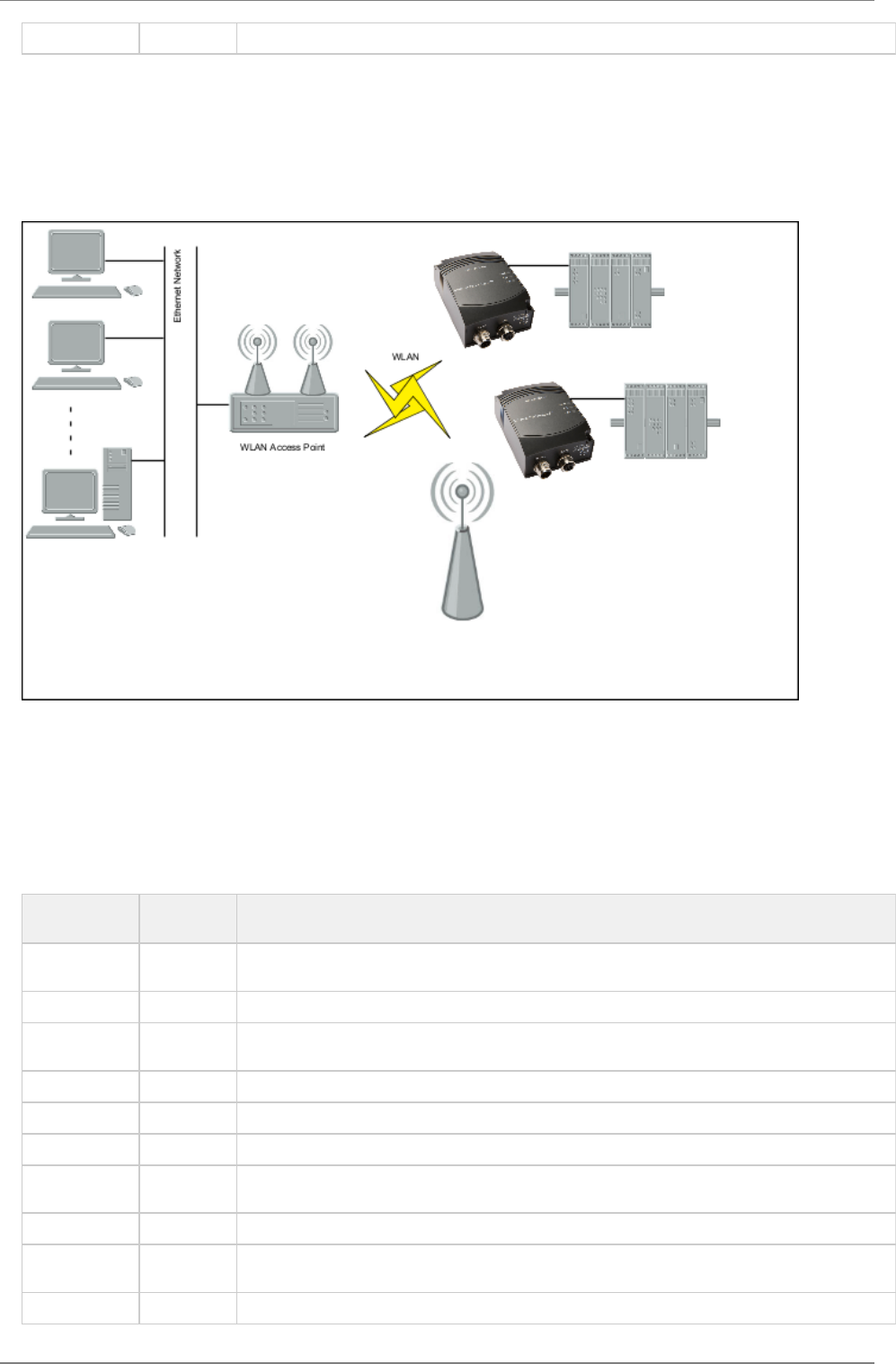 Ethernet Network

WLAN

WLAN Access Point