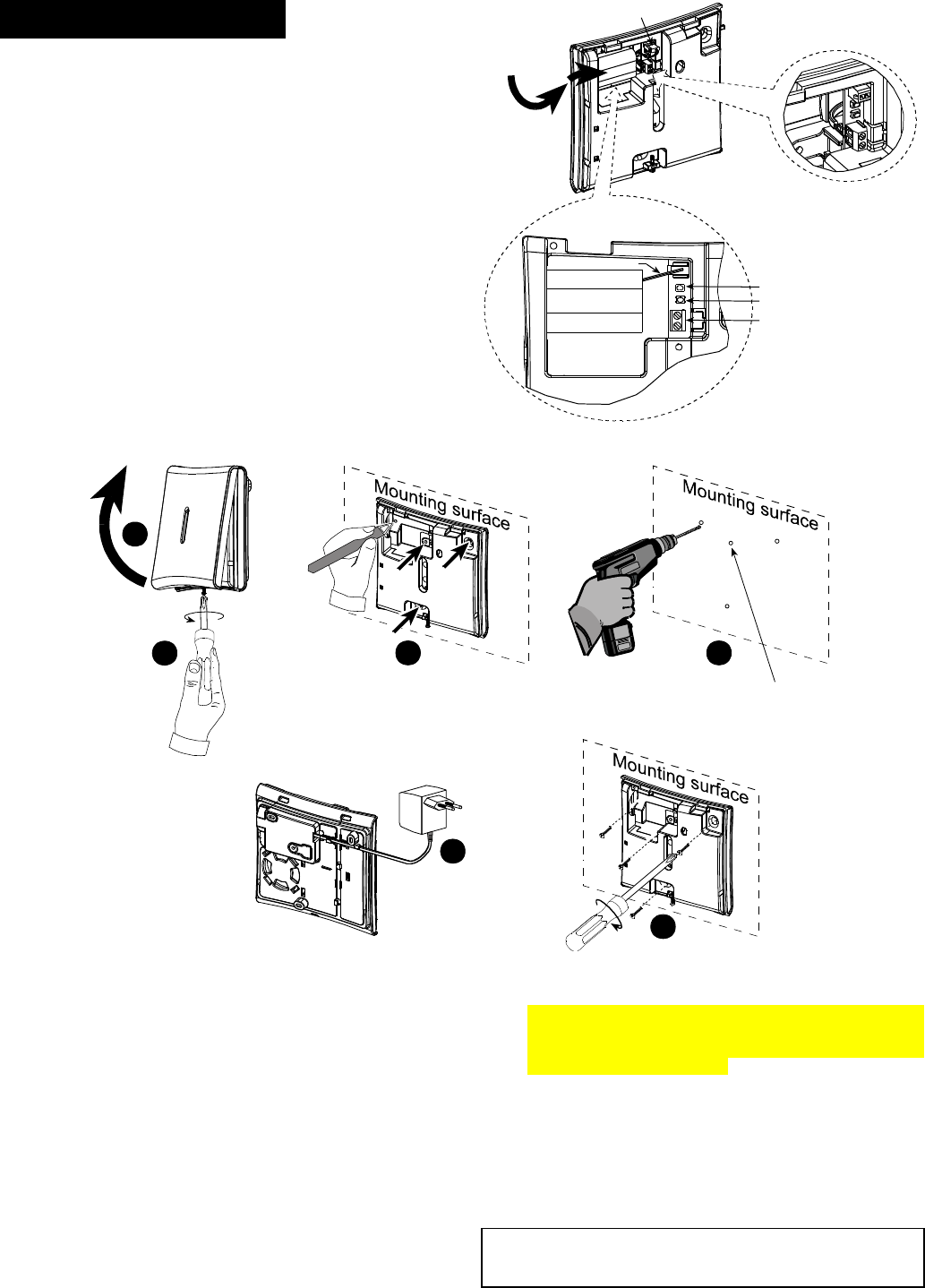 Mounting surface

Mounting surface

Mounting surface