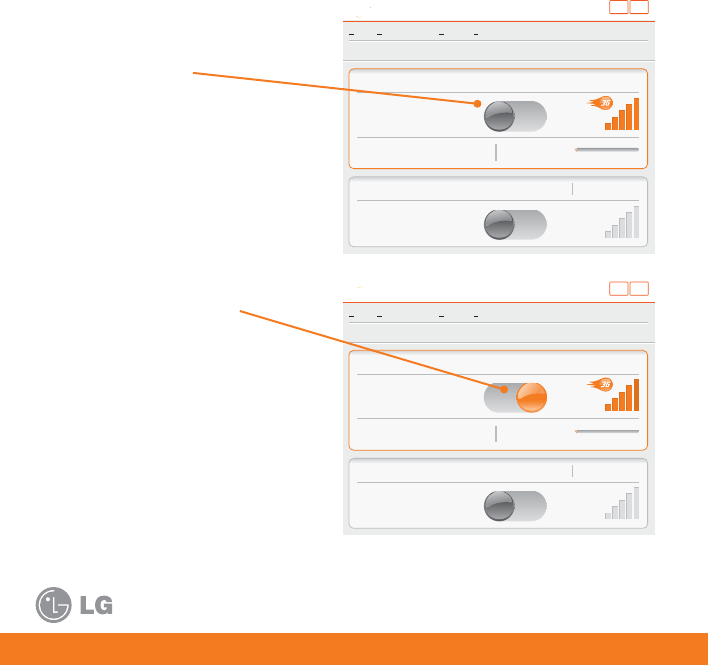 3G

3G

LG