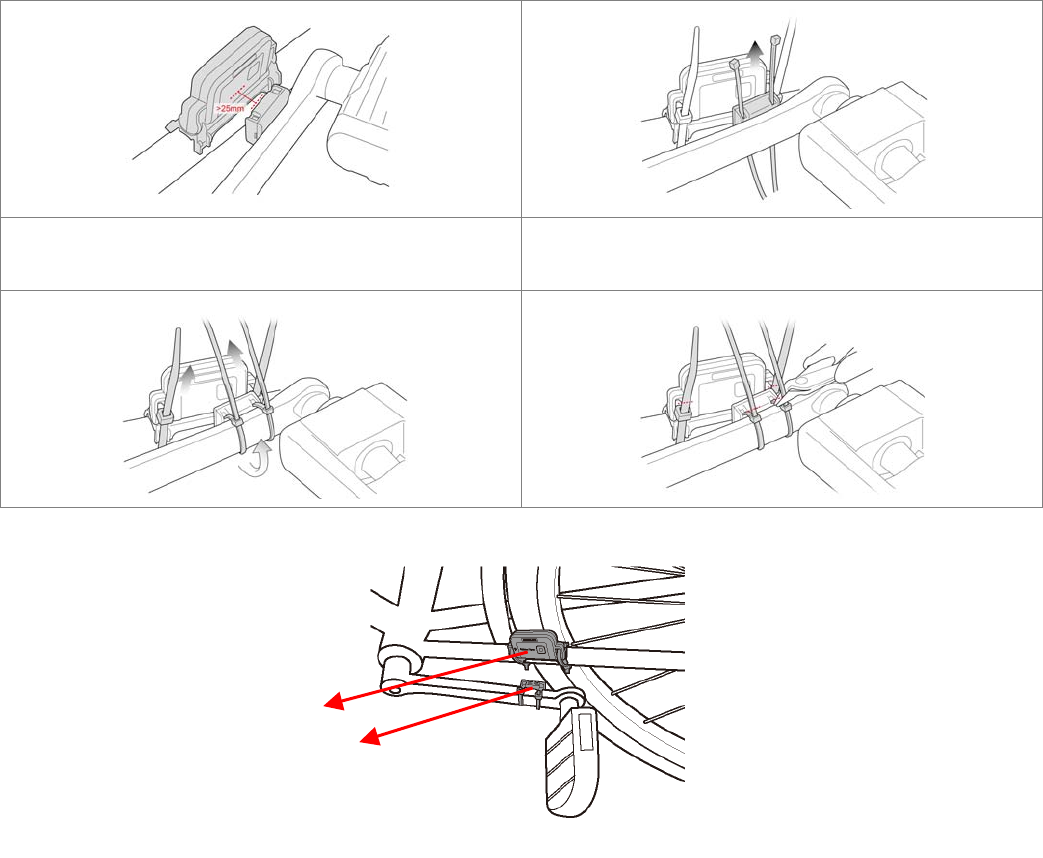 >25mm