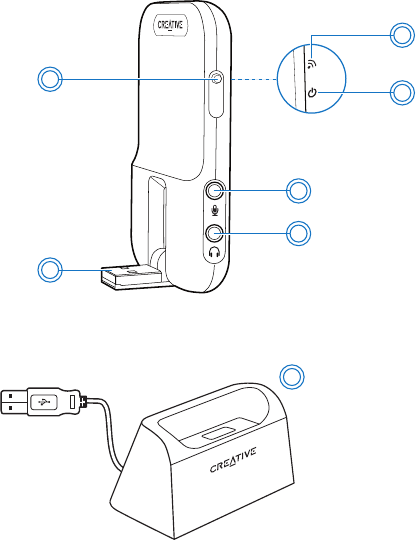 CREATIVE

CREATIVE