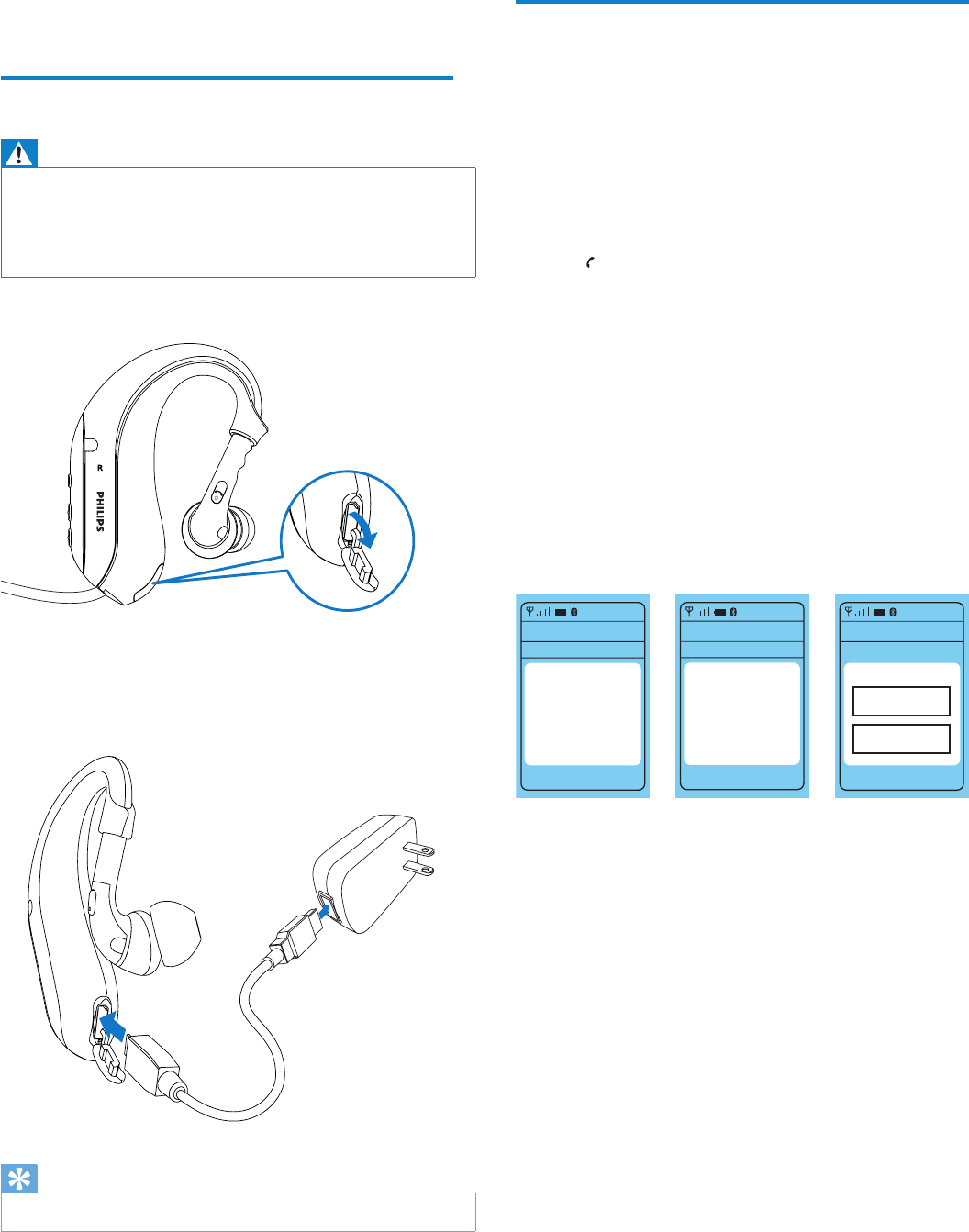 R

PHILIPS