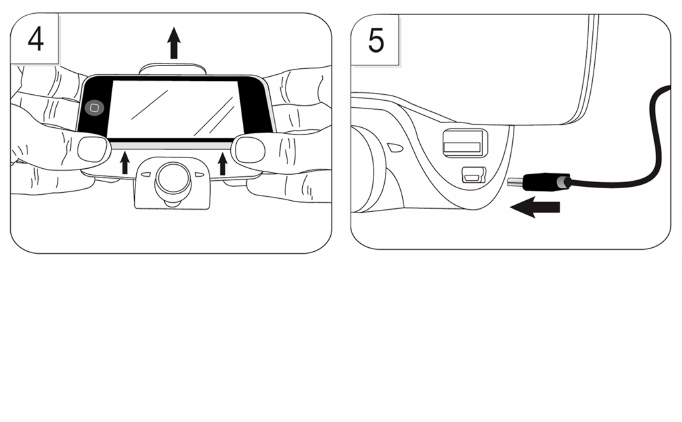 4

5