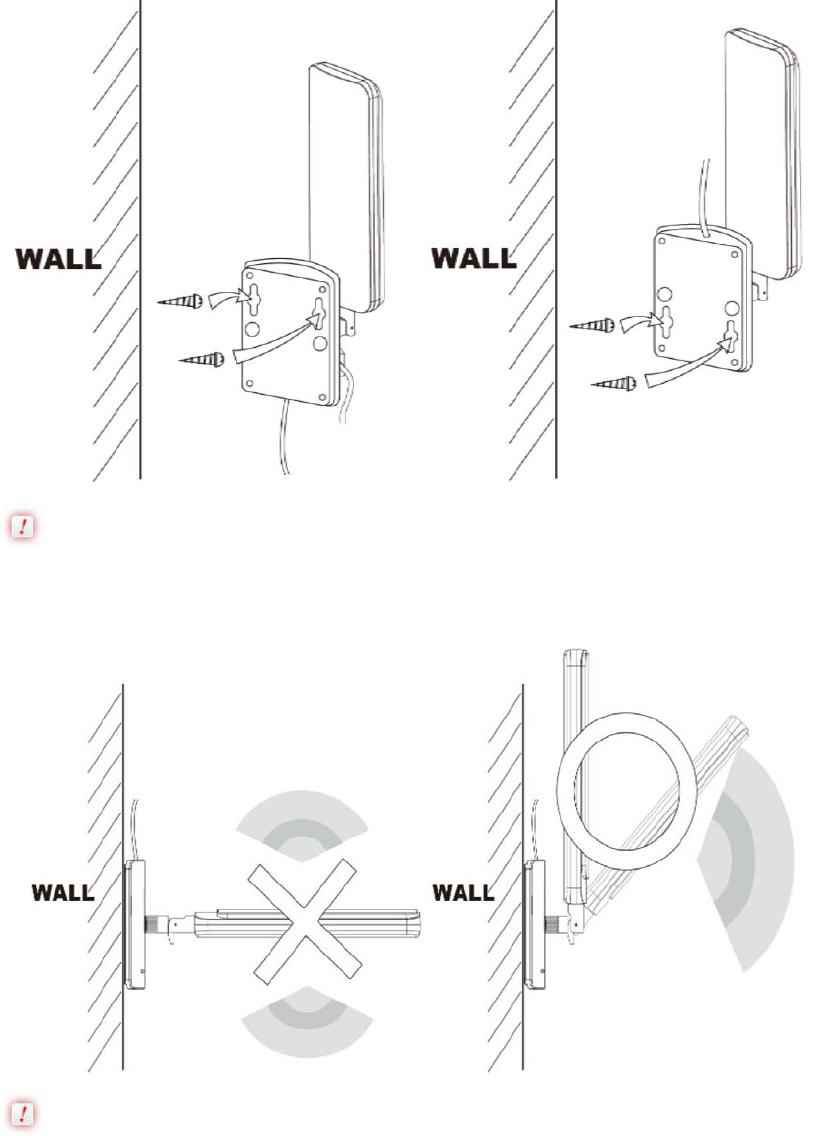 WALL

WALL

!

WALL

WALL

!