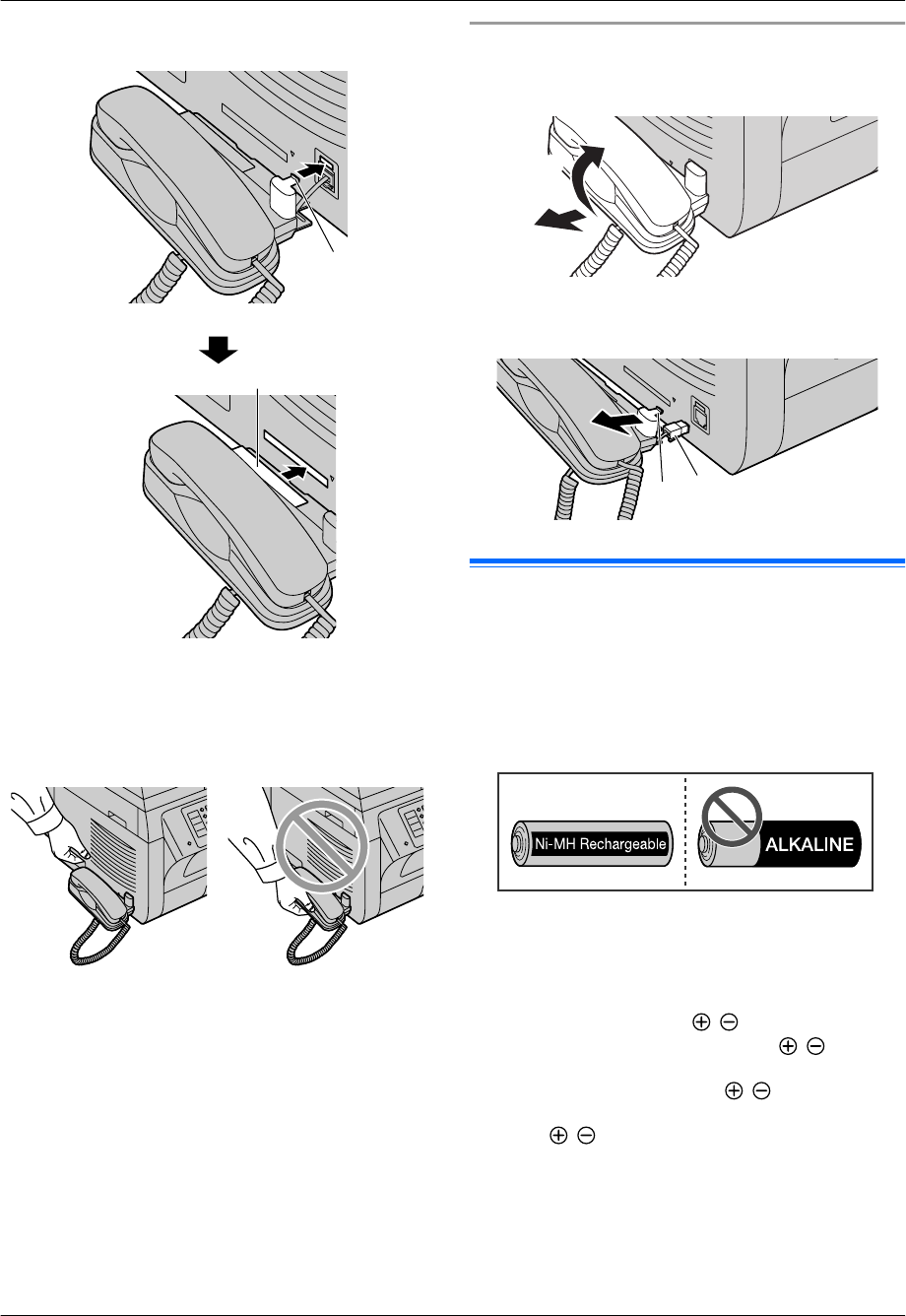 Ni-MH Rechargeable

ALKALINE