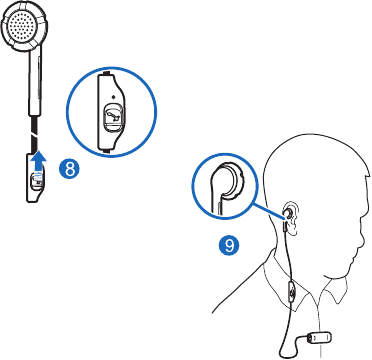 8

9