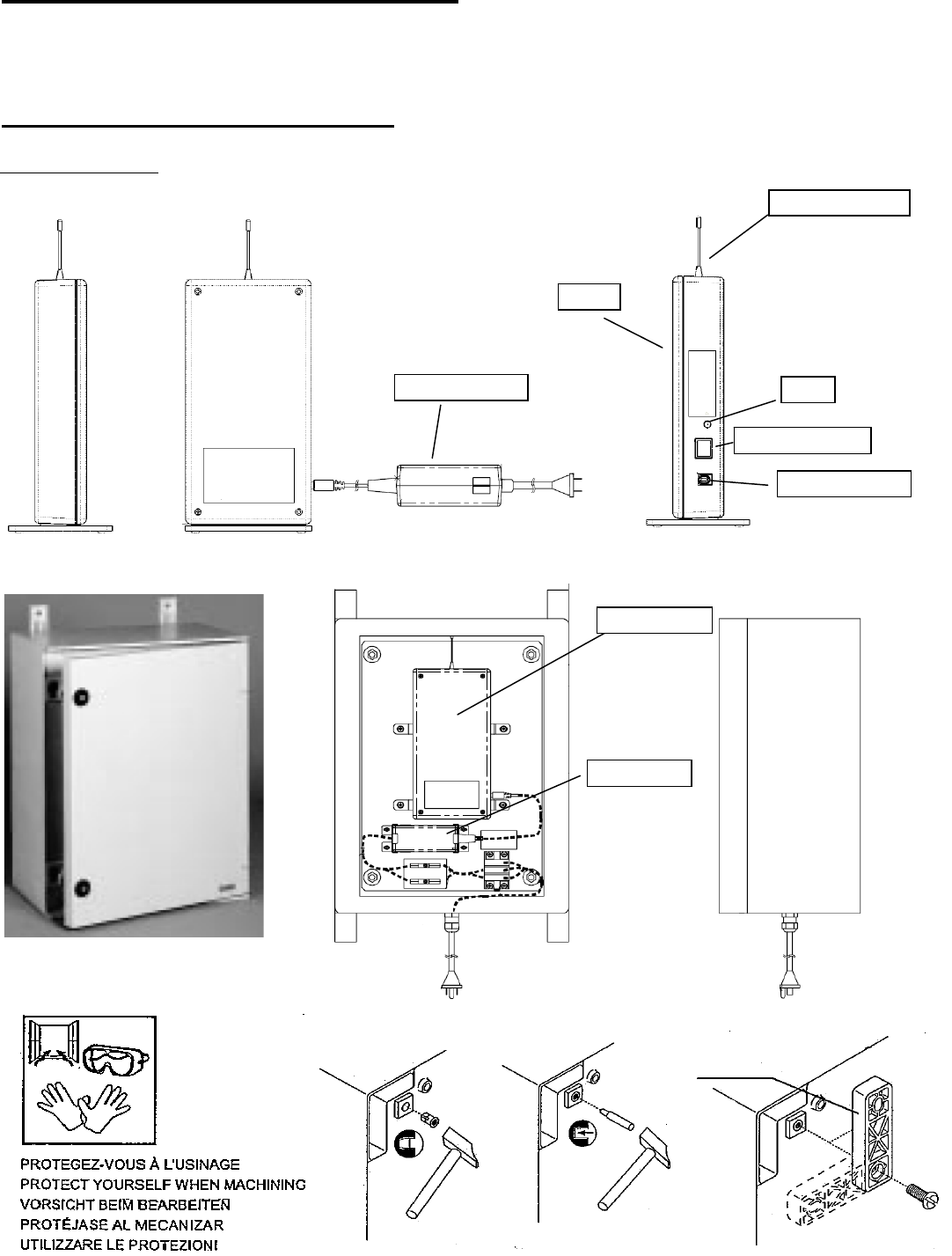 PROTEGEZ-VOUS À L'USINAGE
PROTECT YOURSELF WHEN MACHINING
VORSICHT BEIM BEARBEITEN
PROTÉJASE AL MECANIZAR
UTILIZZARE LE PROTEZIONI