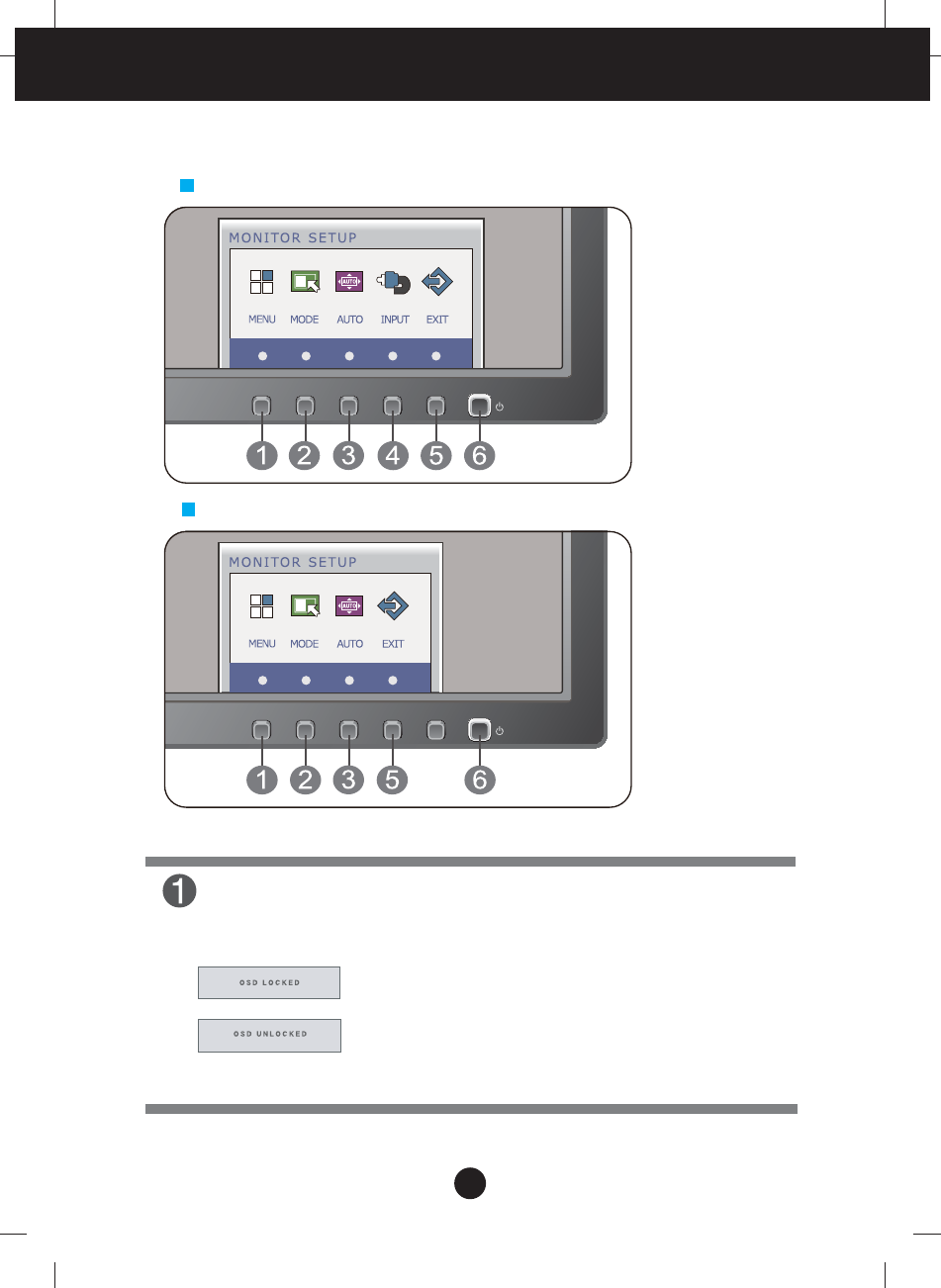 MONITOR SETUP

MENU MODE AUTO INPUT EXIT

1 2 3 4 5 6

MONITOR SETUP

MENU MODE AUTO EXIT

1 2 3 5 6

1

OSD LOCKED

OSD UNLOCKED