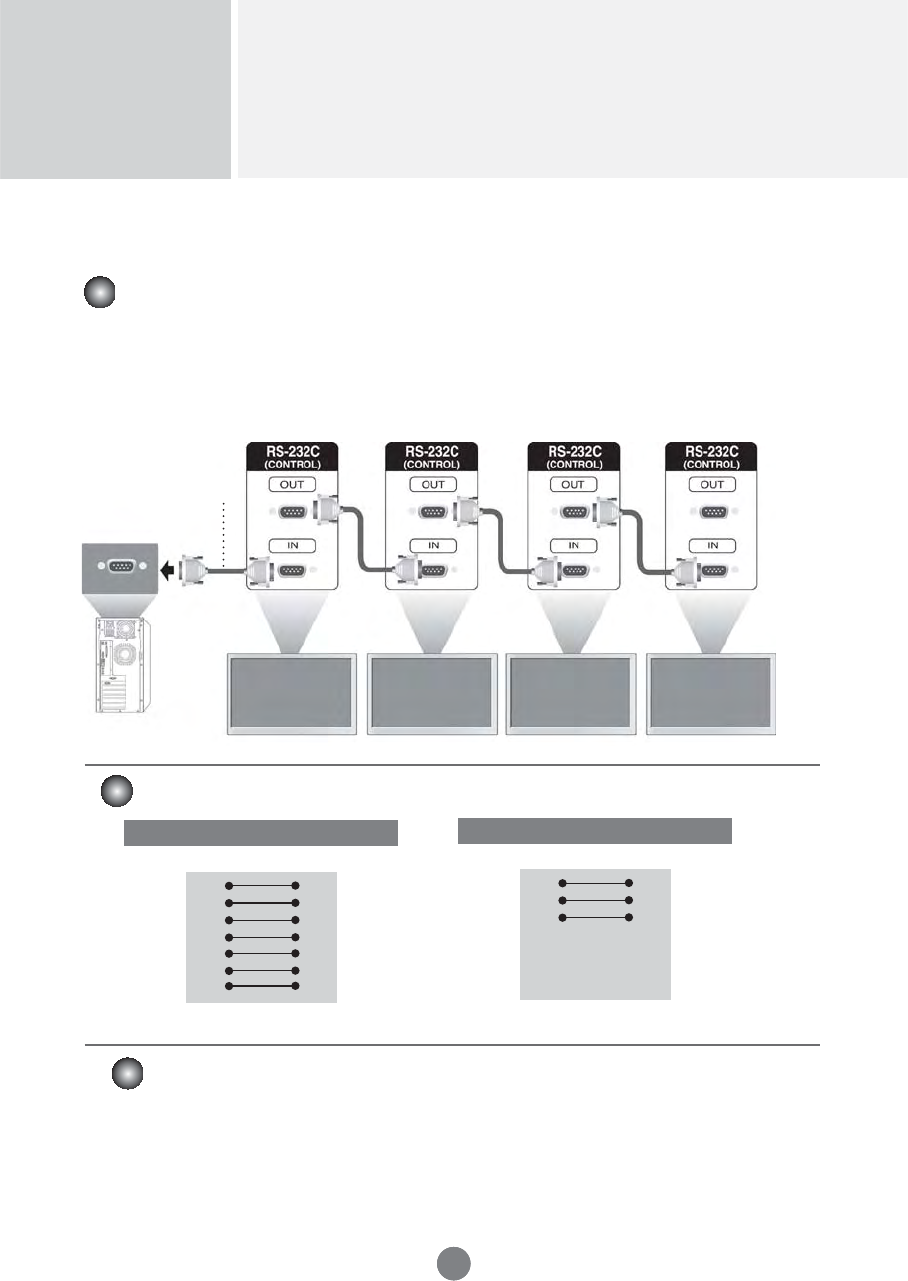 RS-232C
(CONTROL)
OUT
IN

RS-232C
(CONTROL)
OUT
IN

RS-232C
(CONTROL)
OUT
IN

RS-232C
(CONTROL)
OUT
IN