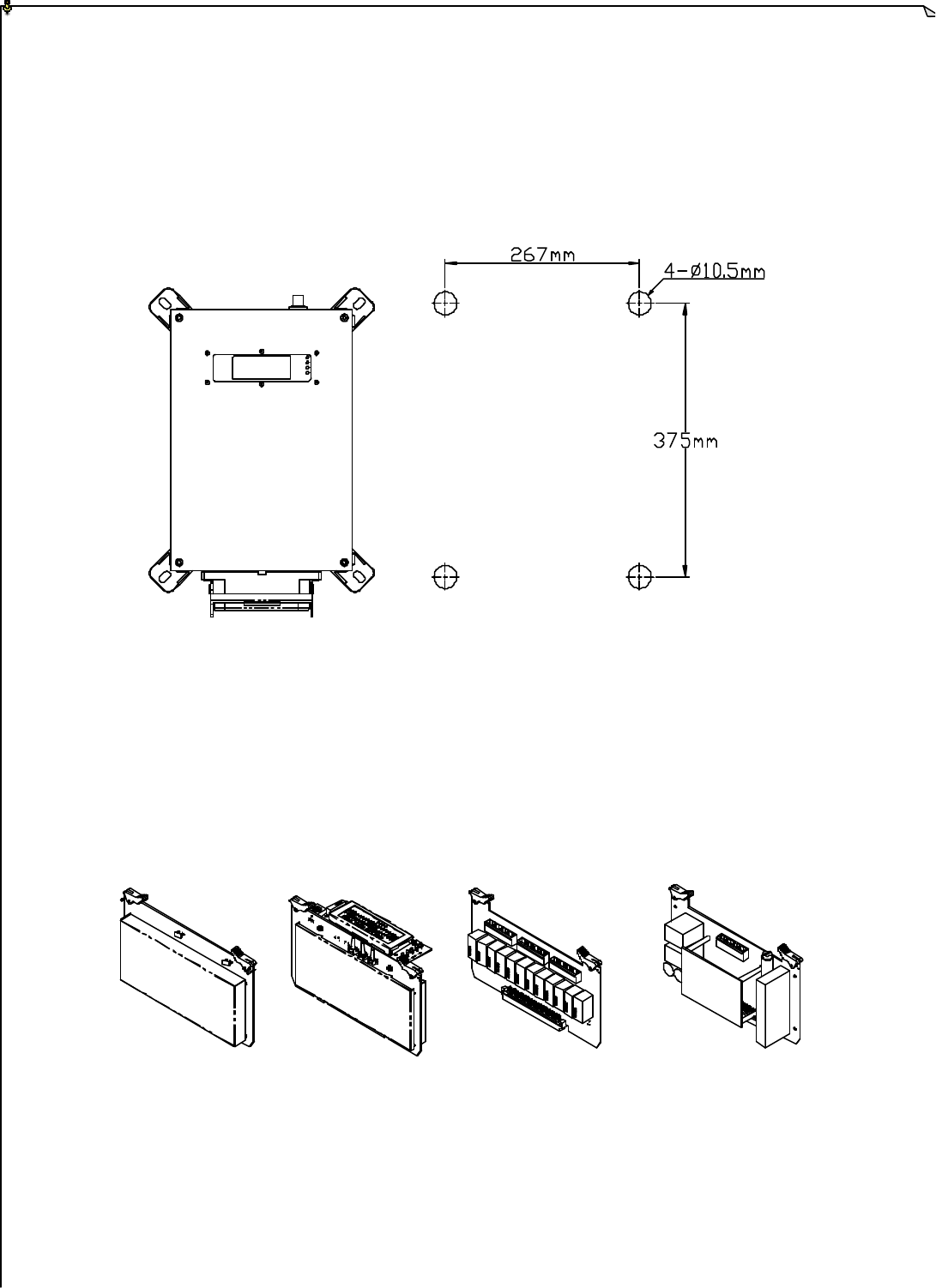 267mm

4-ø10.5mm

375mm