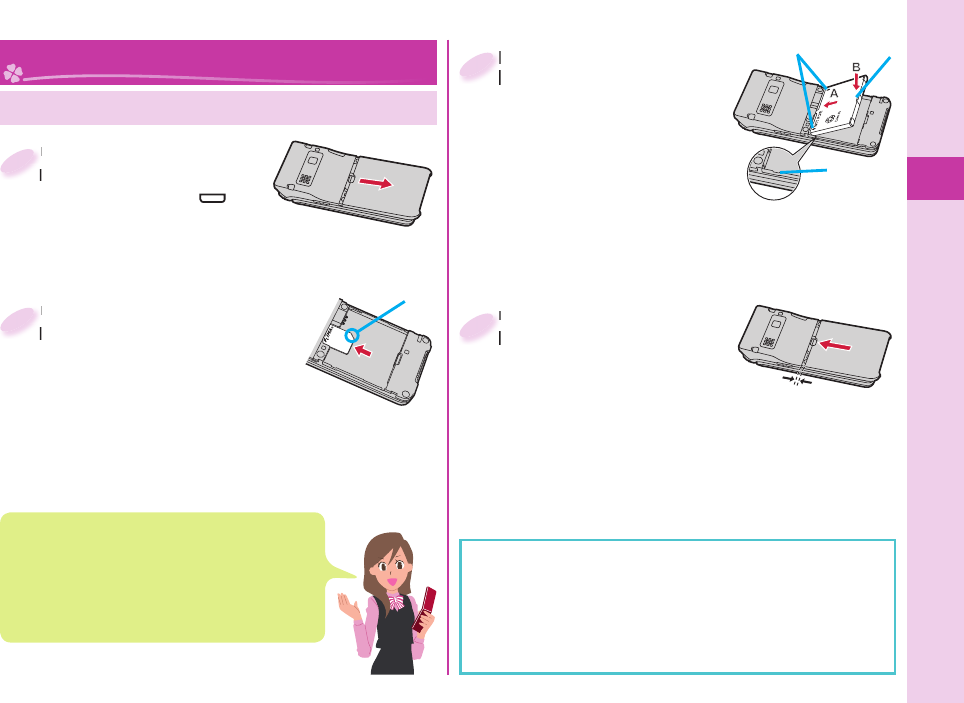 B
A