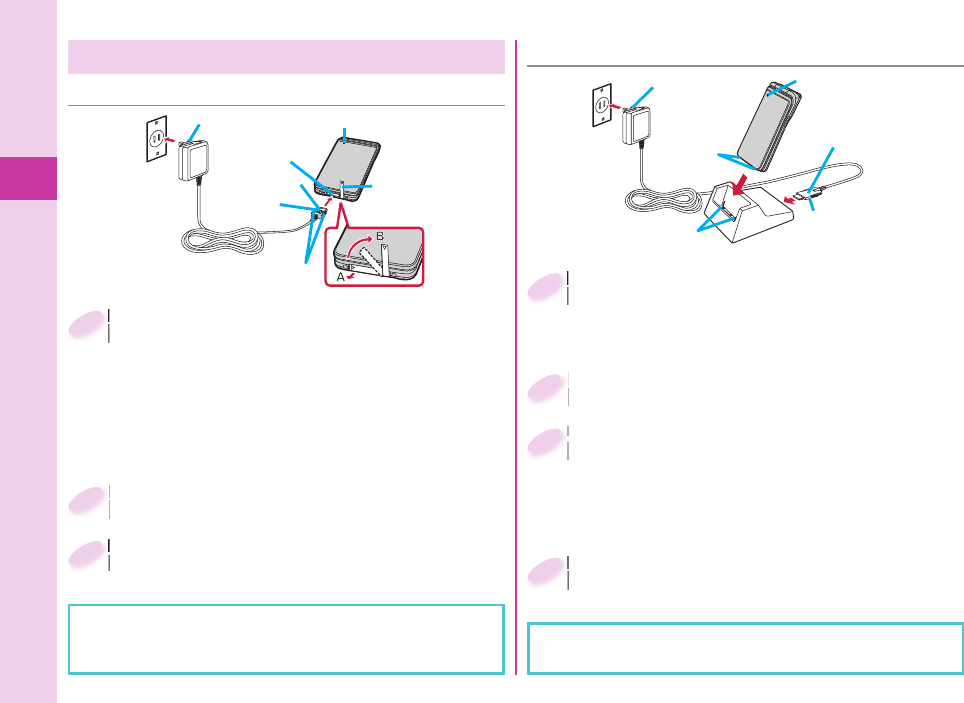 B

A