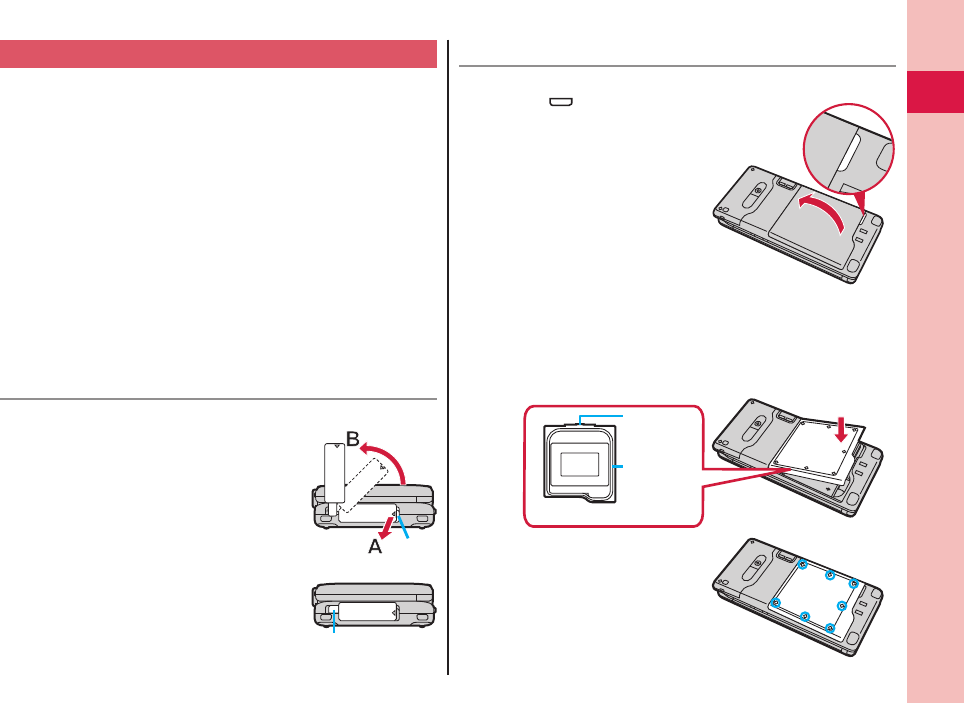 B

A