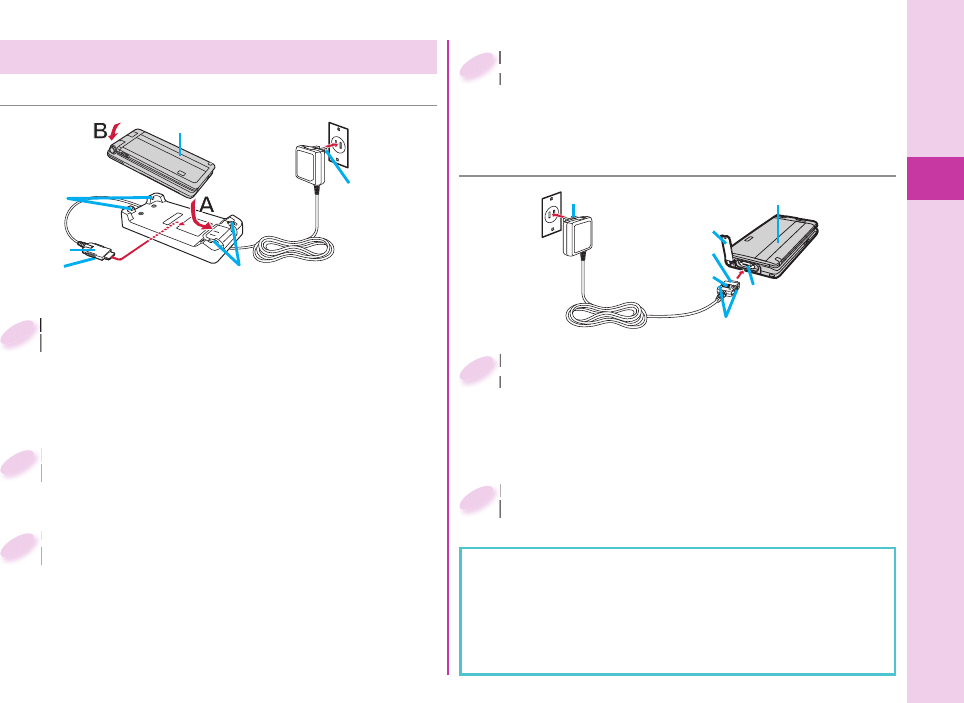 B

A