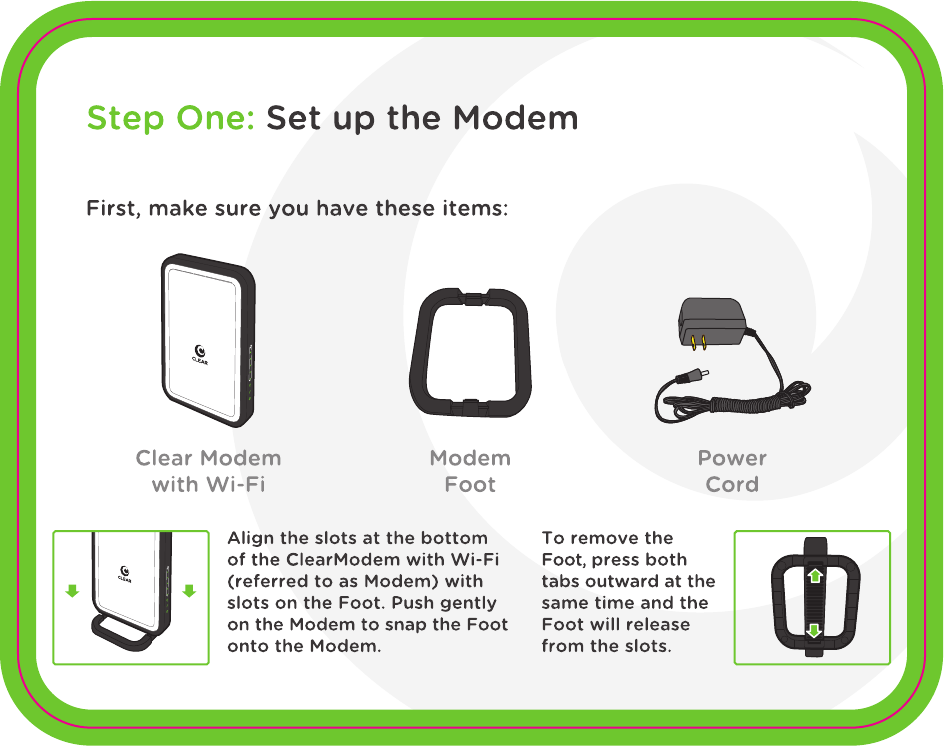 Step One: Set up the Modem

First, make sure you have these items:

CLEAR

Clear Modem with Wi-Fi

Modem Foot

Power Cord

CLEAR

Align the slots at the bottom of the ClearModem with Wi-Fi (referred to as Modem) with slots on the Foot. Push gently on the Modem to snap the Foot onto the Modem.

To remove the Foot, press both tabs outward at the same time and the Foot will release from the slots.