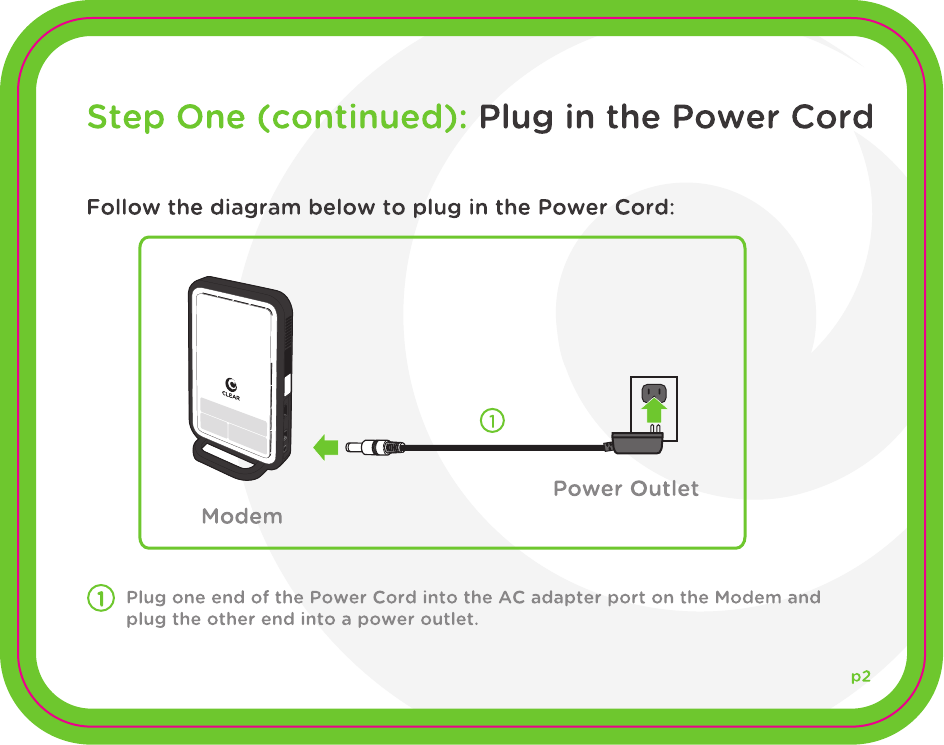 Step One (continued): Plug in the Power Cord

Follow the diagram below to plug in the Power Cord:

CLEAR

1

Power Outlet

Modem

1 Plug one end of the Power Cord into the AC adapter port on the Modem and plug the other end into a power outlet.

p2