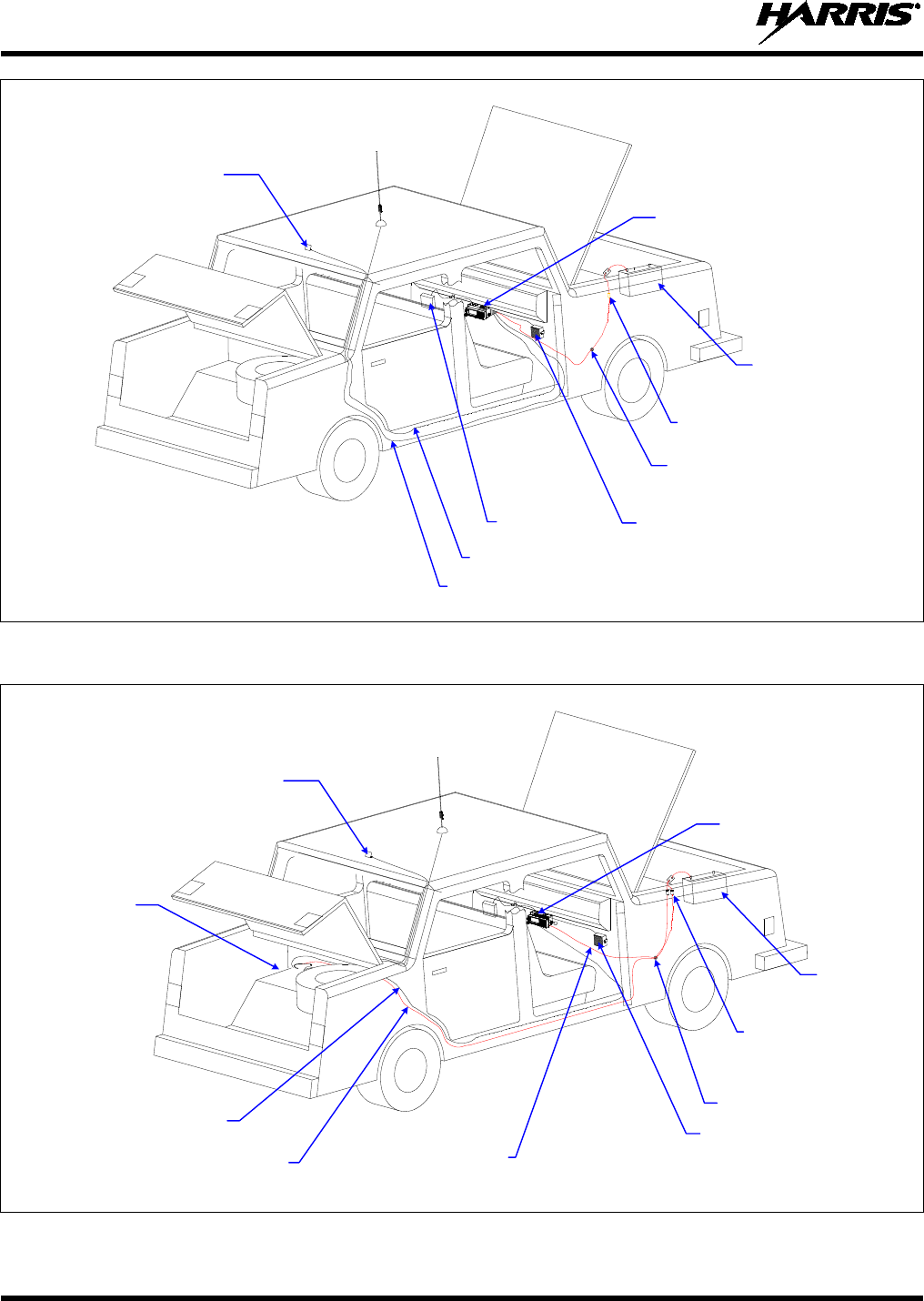 HARRIS®