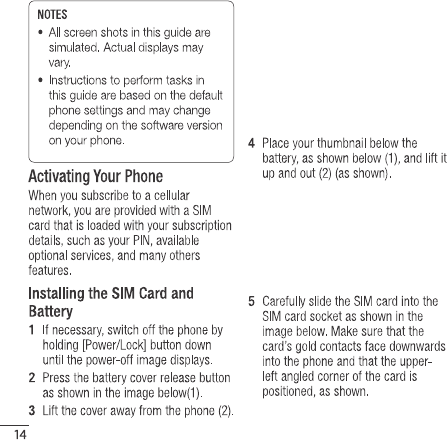 NOTES

• All screen shots in this guide are simulated. Actual displays may vary.

• Instructions to perform tasks in this guide are based on the default phone settings and may change depending on the software version on your phone.

Activating Your Phone

When you subscribe to a cellular network, you are provided with a SIM card that is loaded with your subscription details, such as your PIN, available optional services, and many others features.

Installing the SIM Card and Battery

1 If necessary, switch off the phone by holding [Power/Lock] button down until the power-off image displays.

2 Press the battery cover release button as shown in the image below(1).

3 Lift the cover away from the phone (2).

4 Place your thumbnail below the battery, as shown below (1), and lift it up and out (2) (as shown).

5 Carefully slide the SIM card into the SIM card socket as shown in the image below. Make sure that the card's gold contacts face downwards into the phone and that the upper-left angled corner of the card is positioned, as shown.

14