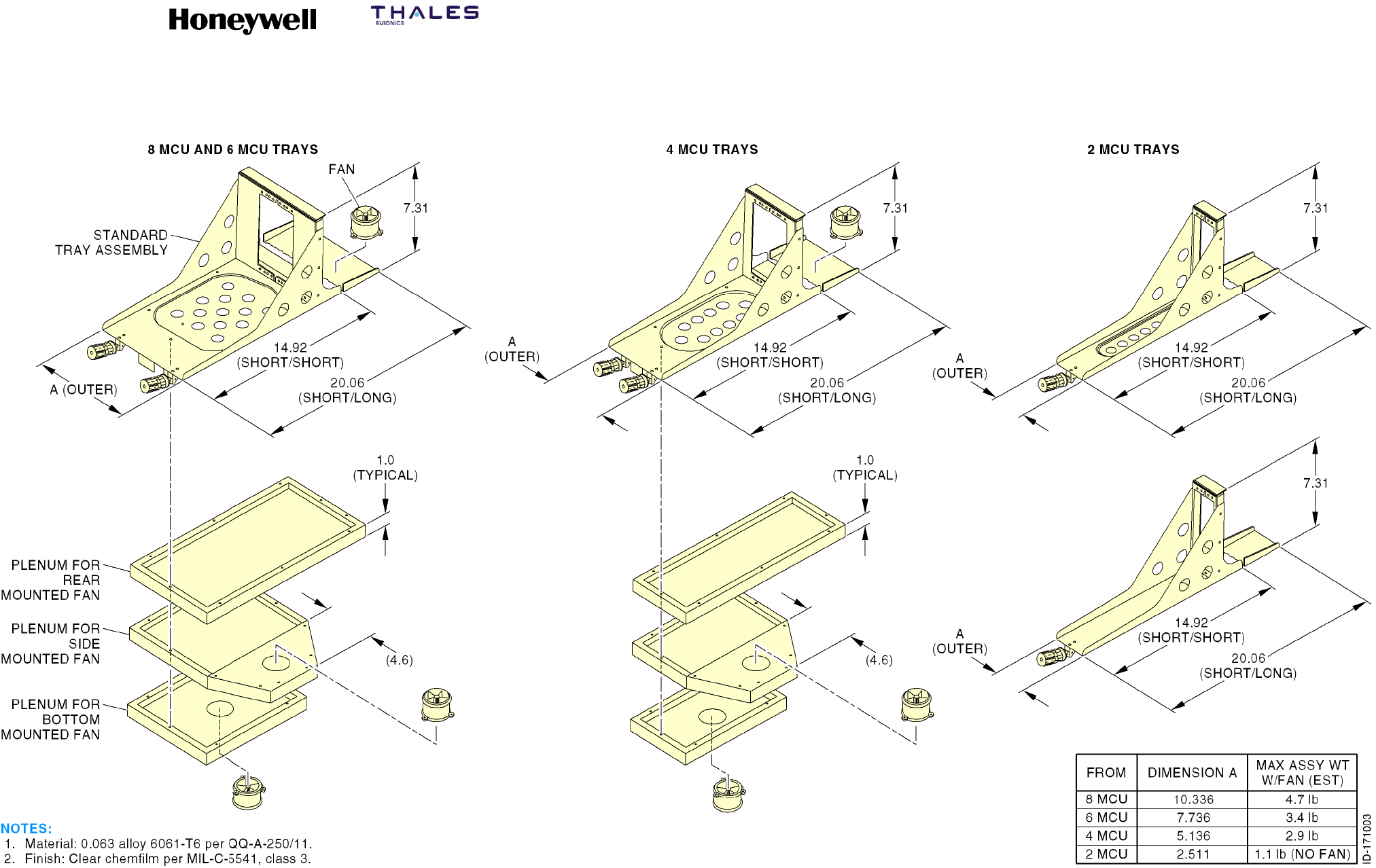 Honeywell THALES AVIONICS

8 MCU AND 6 MCU TRAYS

FAN
7.31
STANDARD TRAY ASSEMBLY
14.92 (SHORT/SHORT)
20.06 (SHORT/LONG)
A (OUTER)

1.0 (TYPICAL)
PLENUM FOR REAR MOUNTED FAN
PLENUM FOR SIDE MOUNTED FAN
(4.6)
PLENUM FOR BOTTOM MOUNTED FAN

4 MCU TRAYS

7.31
A (OUTER)
14.92 (SHORT/SHORT)
20.06 (SHORT/LONG)
1.0 (TYPICAL)
(4.6)

2 MCU TRAYS

7.31
A (OUTER)
14.92 (SHORT/SHORT)
20.06 (SHORT/LONG)

7.31
A (OUTER)
14.92 (SHORT/SHORT)
20.06 (SHORT/LONG)

| FROM | DIMENSION A | MAX ASSY WT W/FAN (EST) |
|---|---|---|
| 8 MCU | 10.336 | 4.7 lb |
| 6 MCU | 7.736 | 3.4 lb |
| 4 MCU | 5.136 | 2.9 lb |
| 2 MCU | 2.511 | 1.1 lb (NO FAN) |

ID-171003

NOTES:
1. Material: 0.063 alloy 6061-T6 per QQ-A-250/11.
2. Finish: Clear chemfilm per MIL-C-5541, class 3.