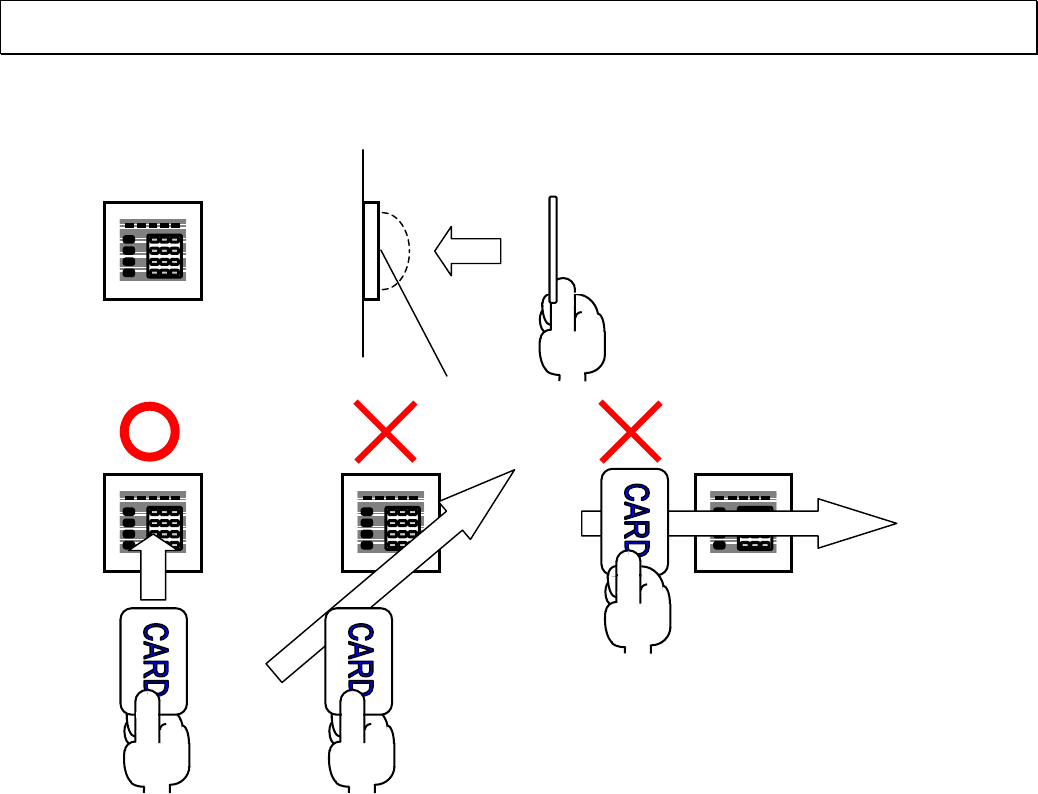 CARD

CARD

CARD