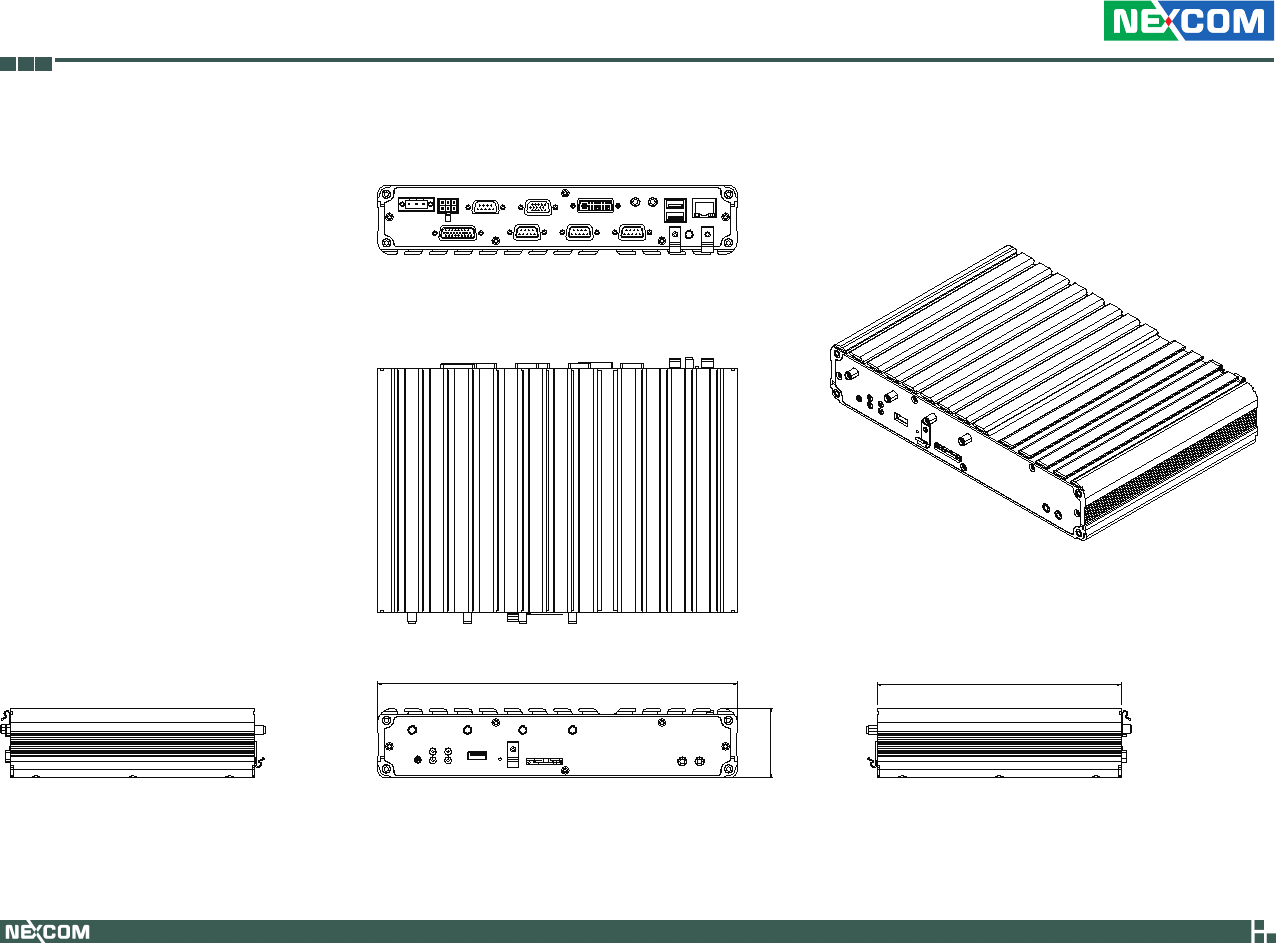 NEXCOM

NEXCOM