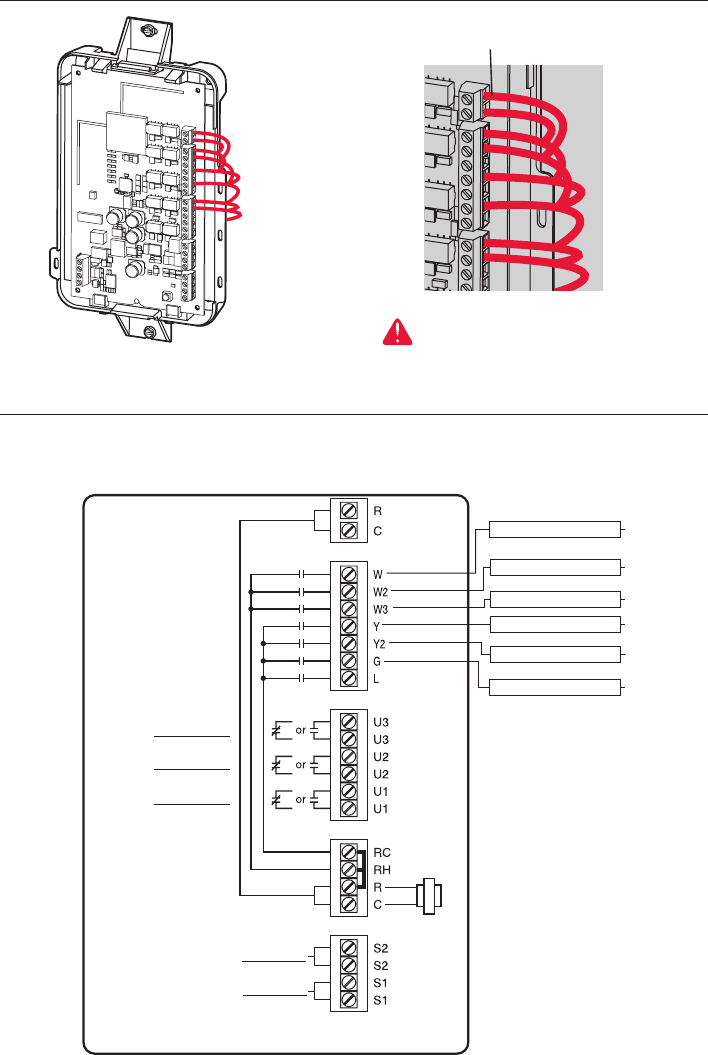 R
C
W
W2
W3
Y
Y2
G
L
or
U3
U3
or
U2
U2
or
U1
U1
RC
RH
R
C
S2
S2
S1
S1