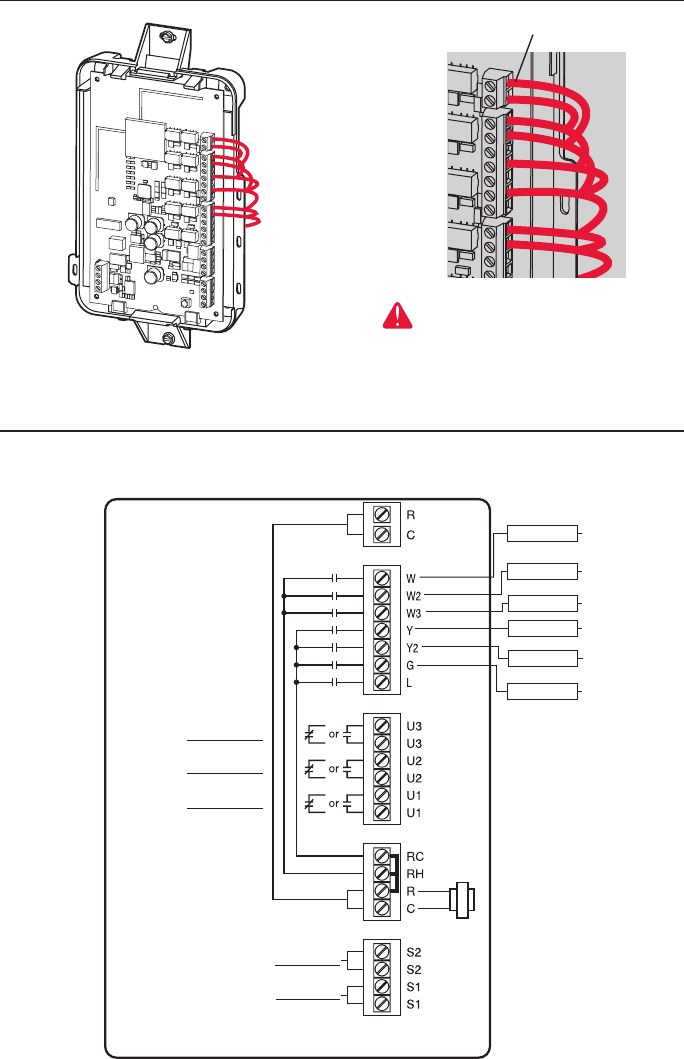 R
C
W
W2
W3
Y
Y2
G
L
or
U3
U3
or
U2
U2
or
U1
U1
RC
RH
R
C
S2
S2
S1
S1