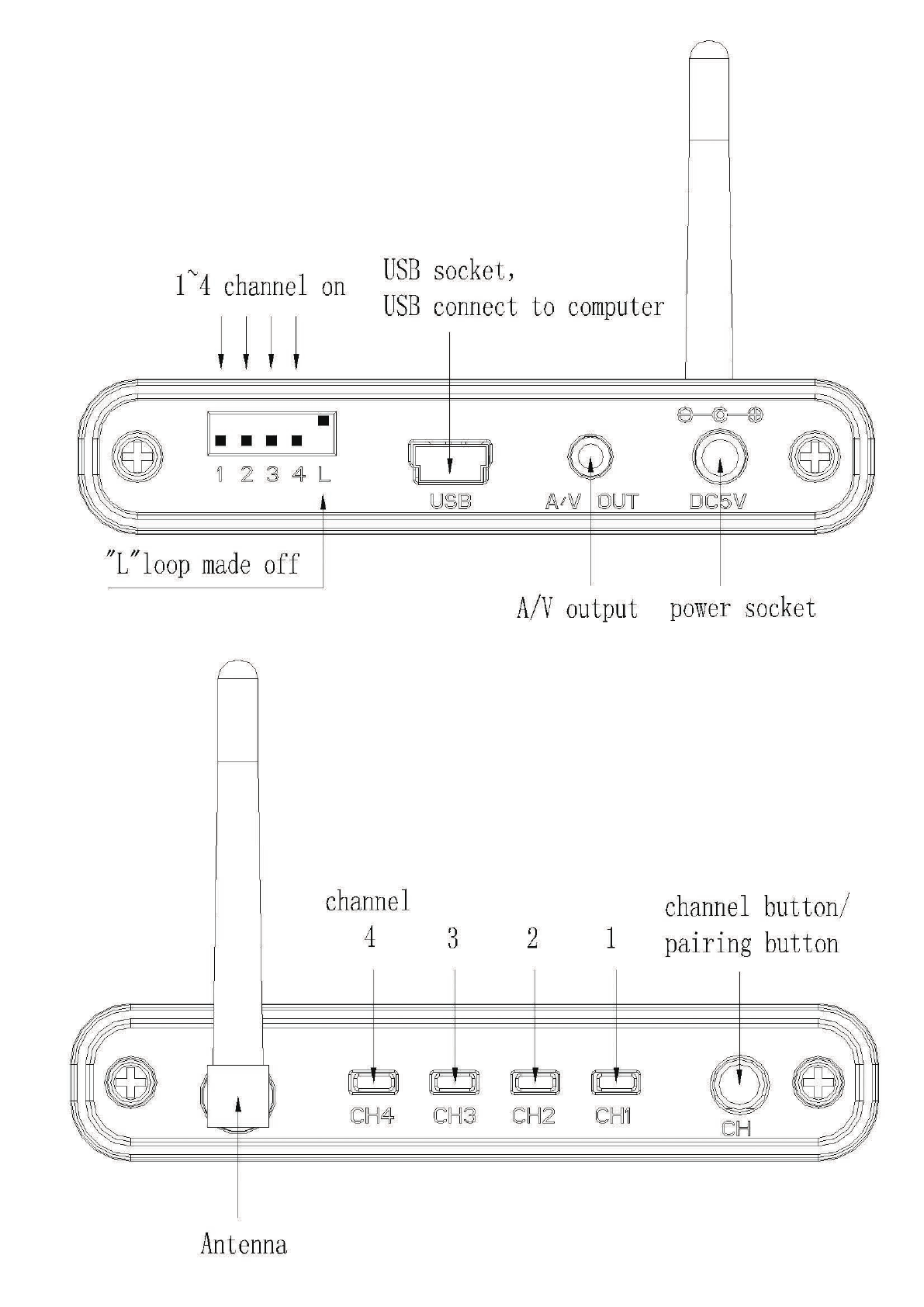 1~4 channel on

USB socket,
USB connect to computer

1 2 3 4 L

USB

A/V OUT

DC5V

"L"loop made off

A/V output

power socket

channel
4 3 2 1

channel button/
pairing button

CH4 CH3 CH2 CH1

CH

Antenna