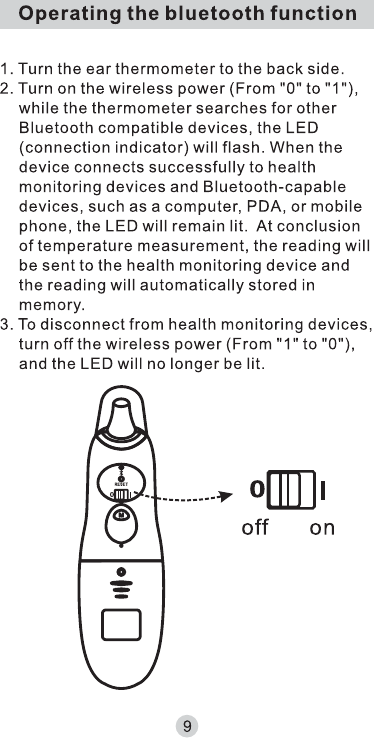 Operating the bluetooth function

1. Turn the ear thermometer to the back side.
2. Turn on the wireless power (From "0" to "1"), while the thermometer searches for other Bluetooth compatible devices, the LED (connection indicator) will flash. When the device connects successfully to health monitoring devices and Bluetooth-capable devices, such as a computer, PDA, or mobile phone, the LED will remain lit. At conclusion of temperature measurement, the reading will be sent to the health monitoring device and the reading will automatically stored in memory.
3. To disconnect from health monitoring devices, turn off the wireless power (From "1" to "0"), and the LED will no longer be lit.

RESET

0 I
off on

9