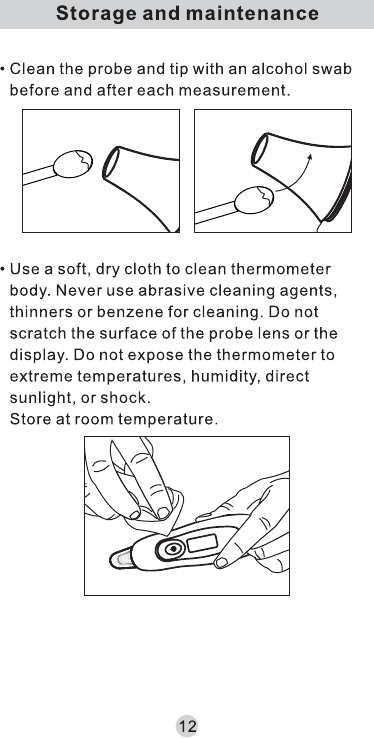 Storage and maintenance

• Clean the probe and tip with an alcohol swab before and after each measurement.

• Use a soft, dry cloth to clean thermometer body. Never use abrasive cleaning agents, thinners or benzene for cleaning. Do not scratch the surface of the probe lens or the display. Do not expose the thermometer to extreme temperatures, humidity, direct sunlight, or shock.
Store at room temperature.

12